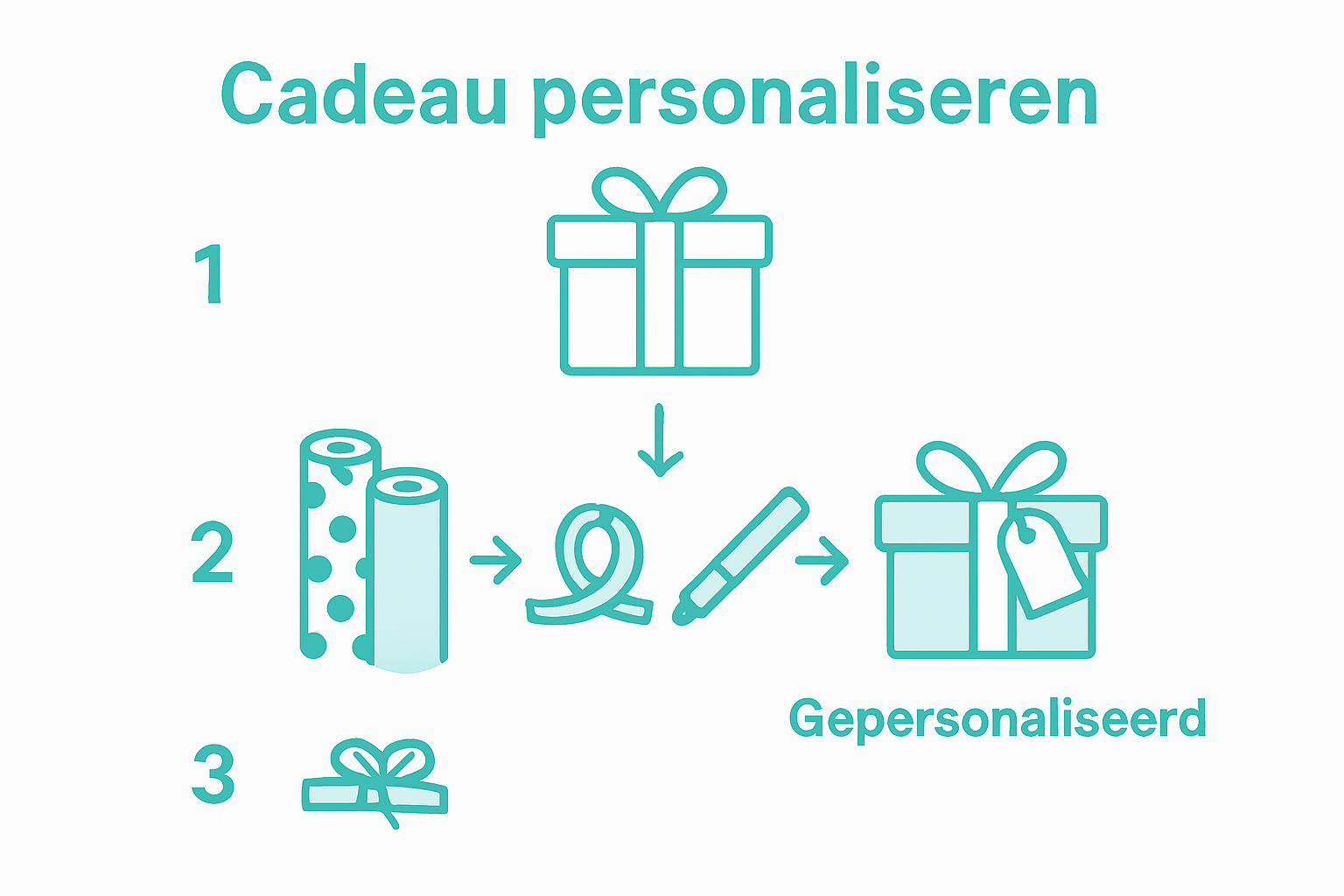 Cadeau personaliseren

1

2

Gepersonaliseerd

3