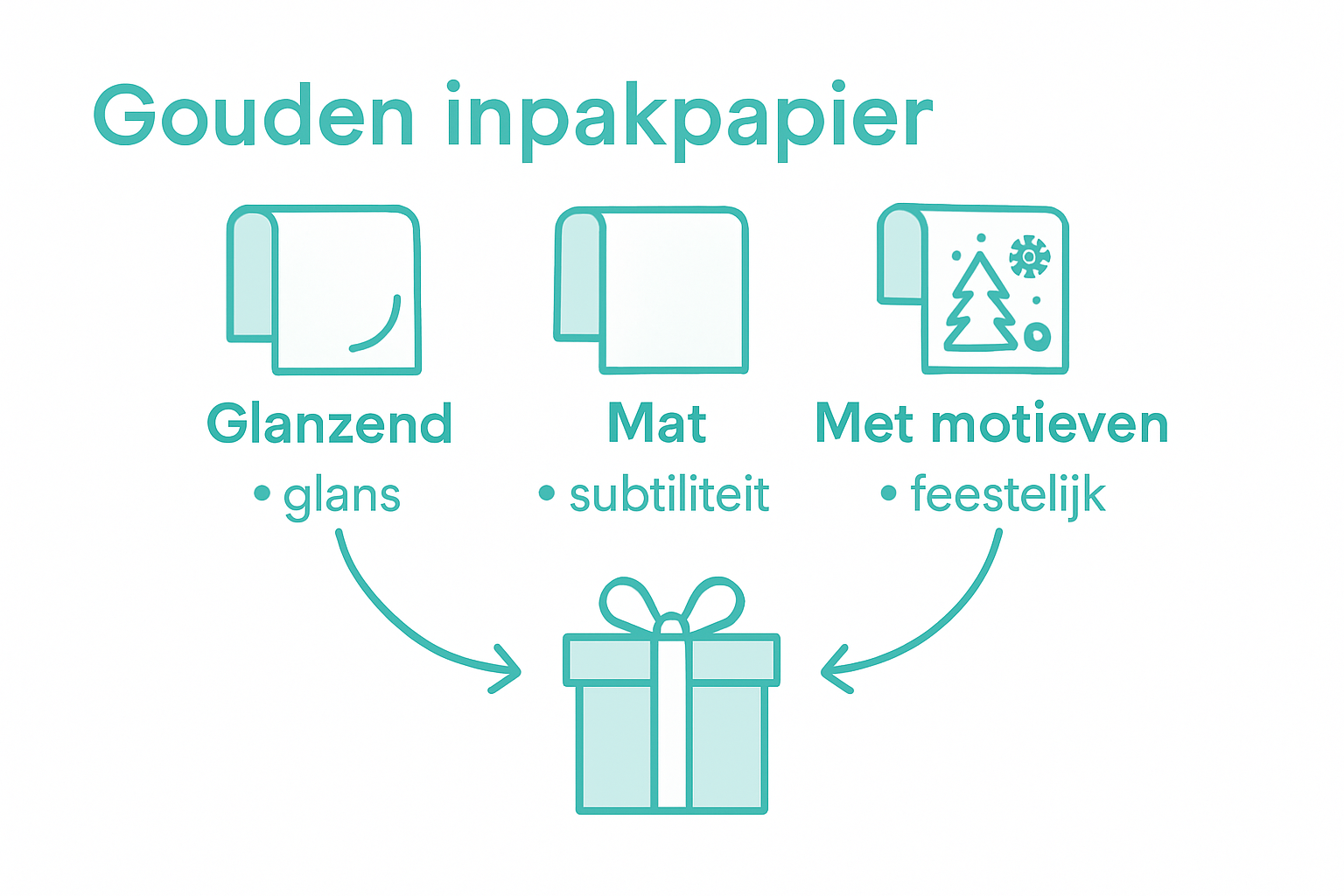 Gouden inpakpapier

Glanzend
• glans

Mat
• subtiliteit

Met motieven
• feestelijk