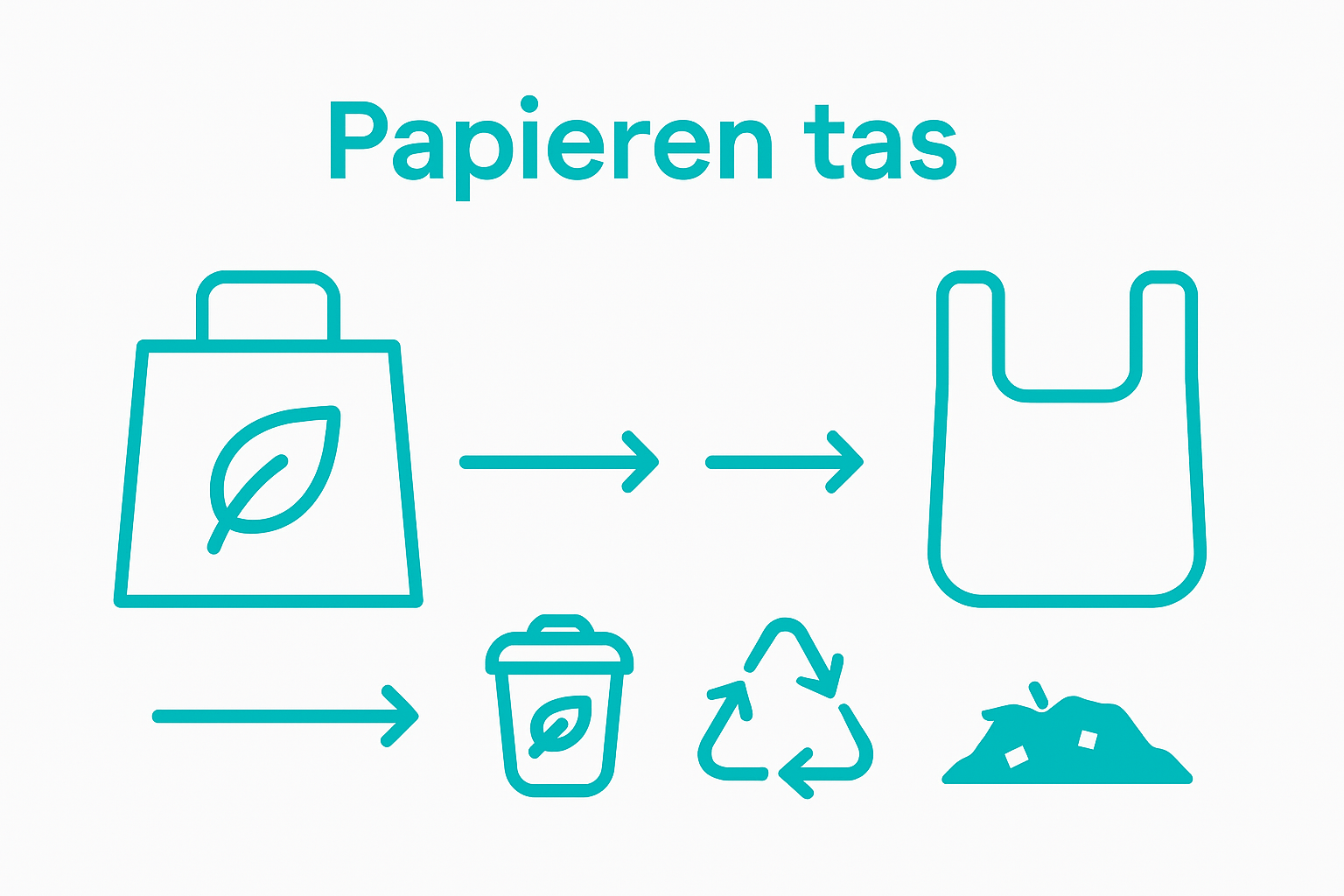 Papieren tas