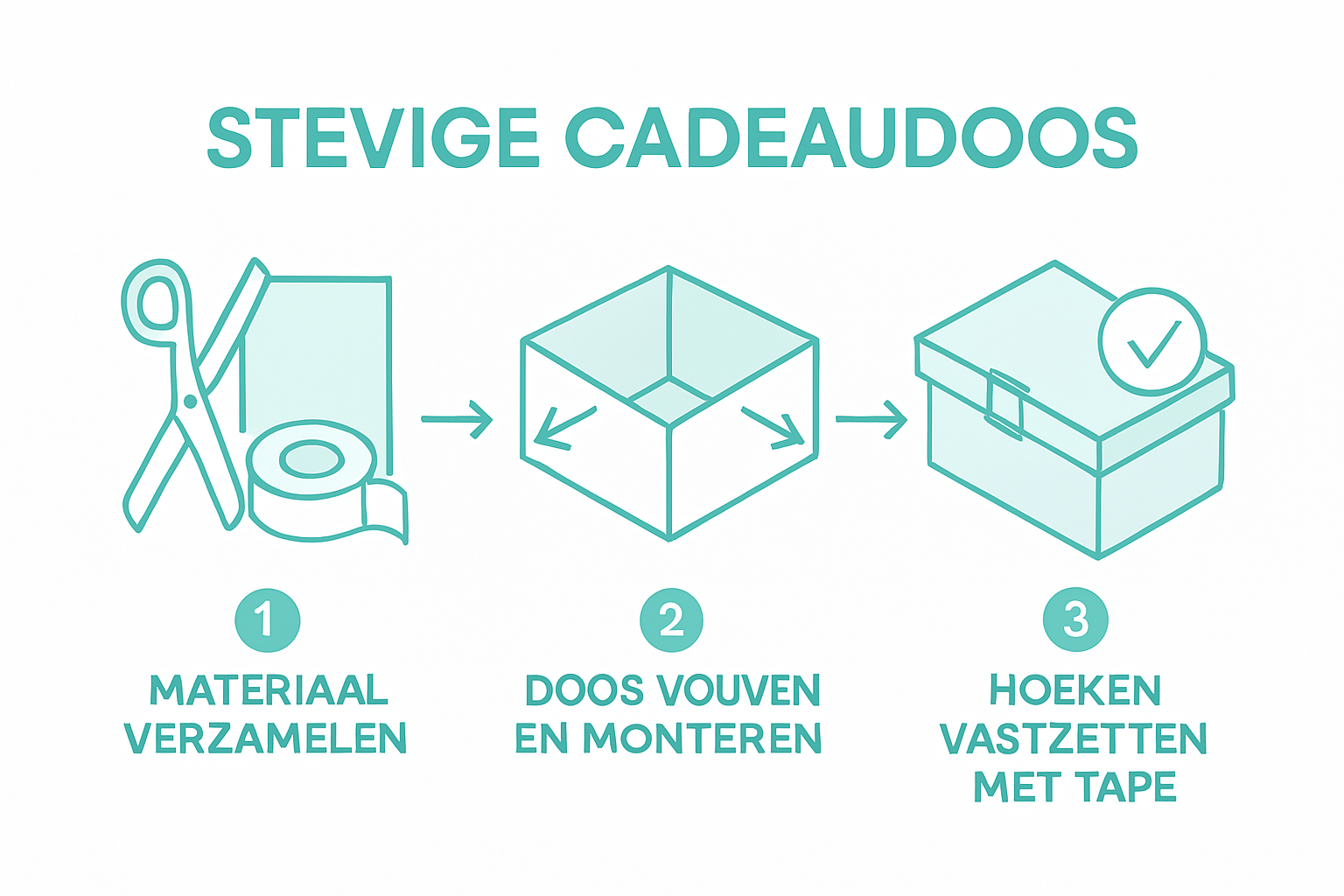 STEVIGE CADEAUDOOS

1
MATERIAAL VERZAMELEN

2
DOOS VOUVEN EN MONTEREN

3
HOEKEN VASTZETTEN MET TAPE