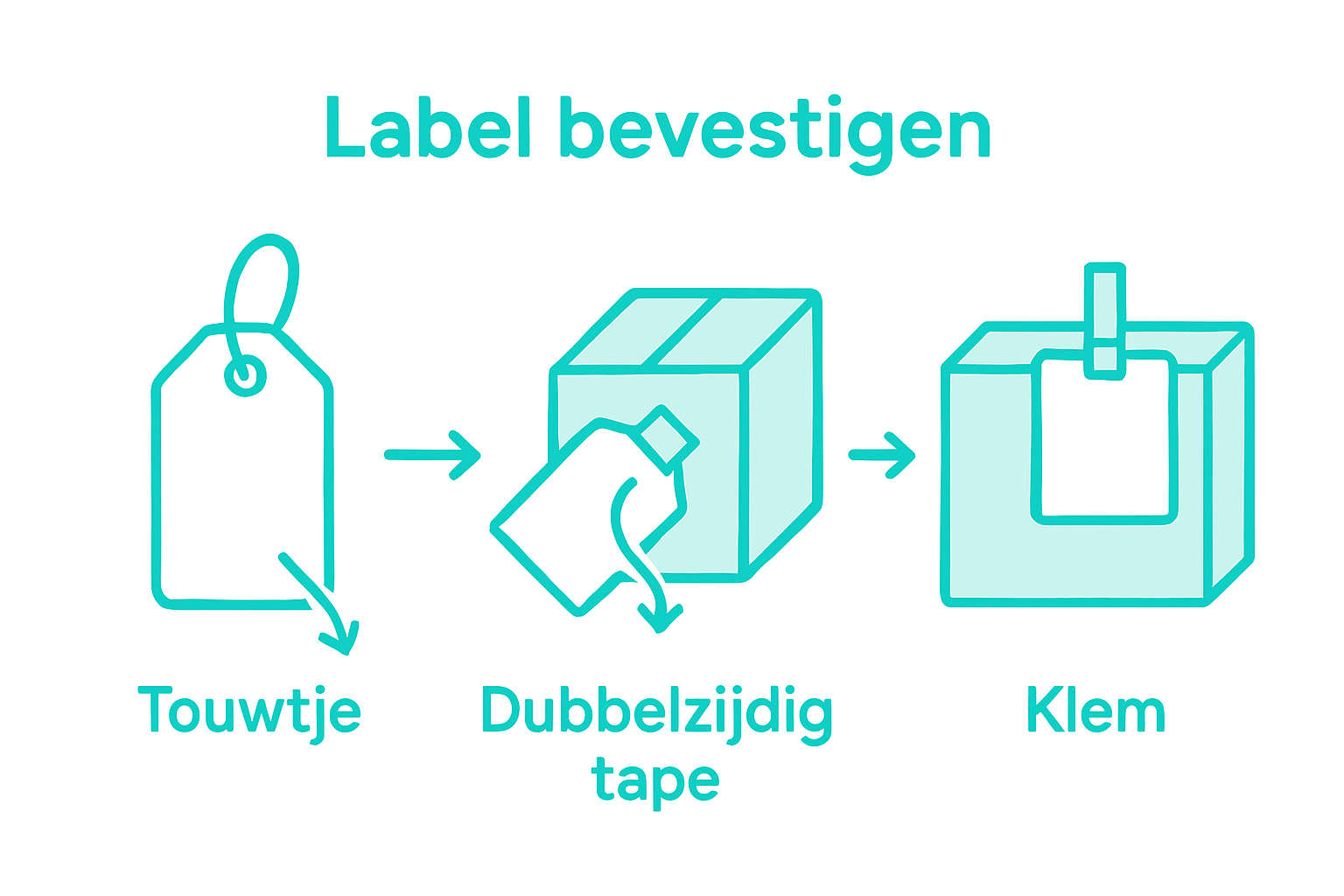 Label bevestigen

Touwtje

Dubbelzijdig tape

Klem