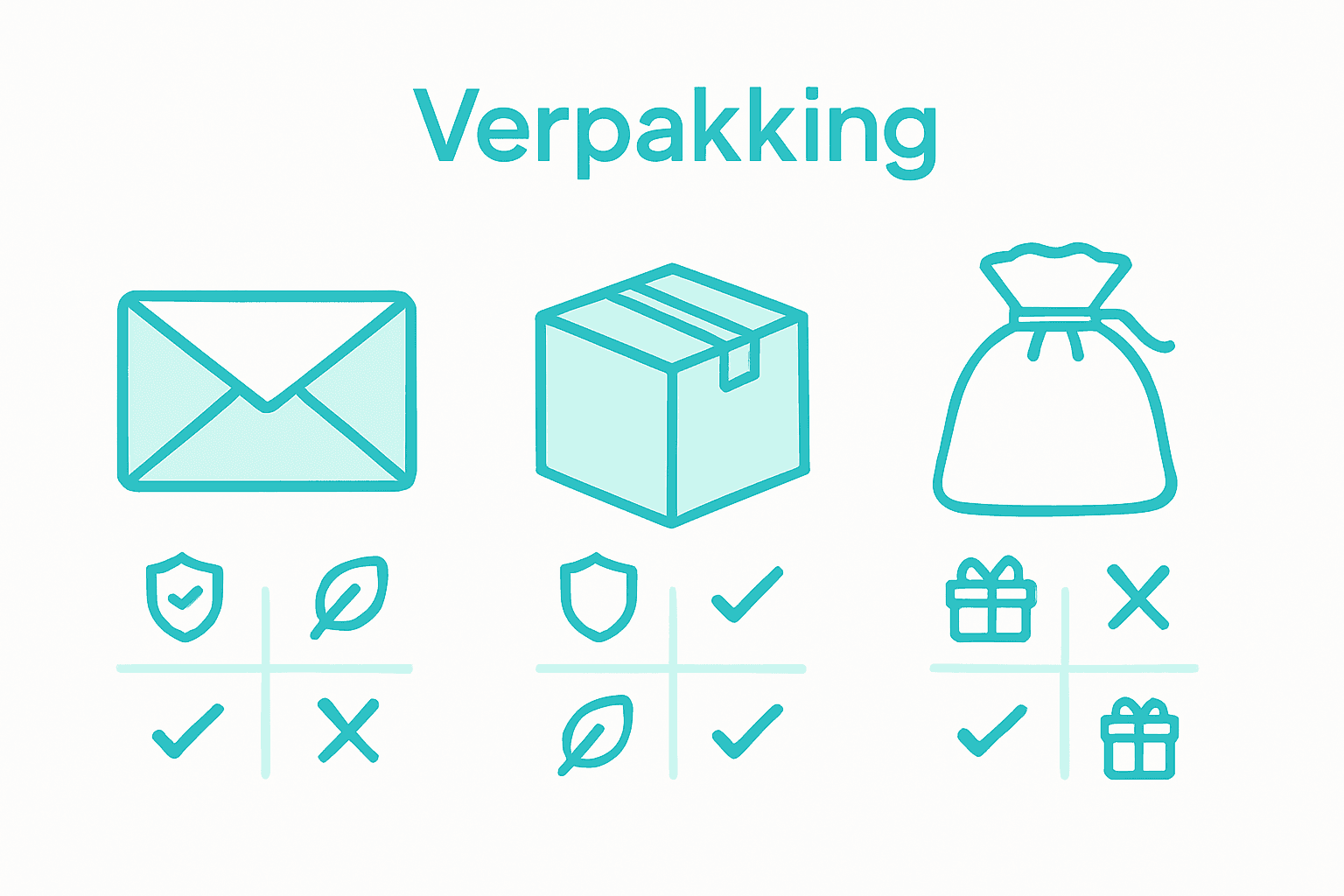 Verpakking