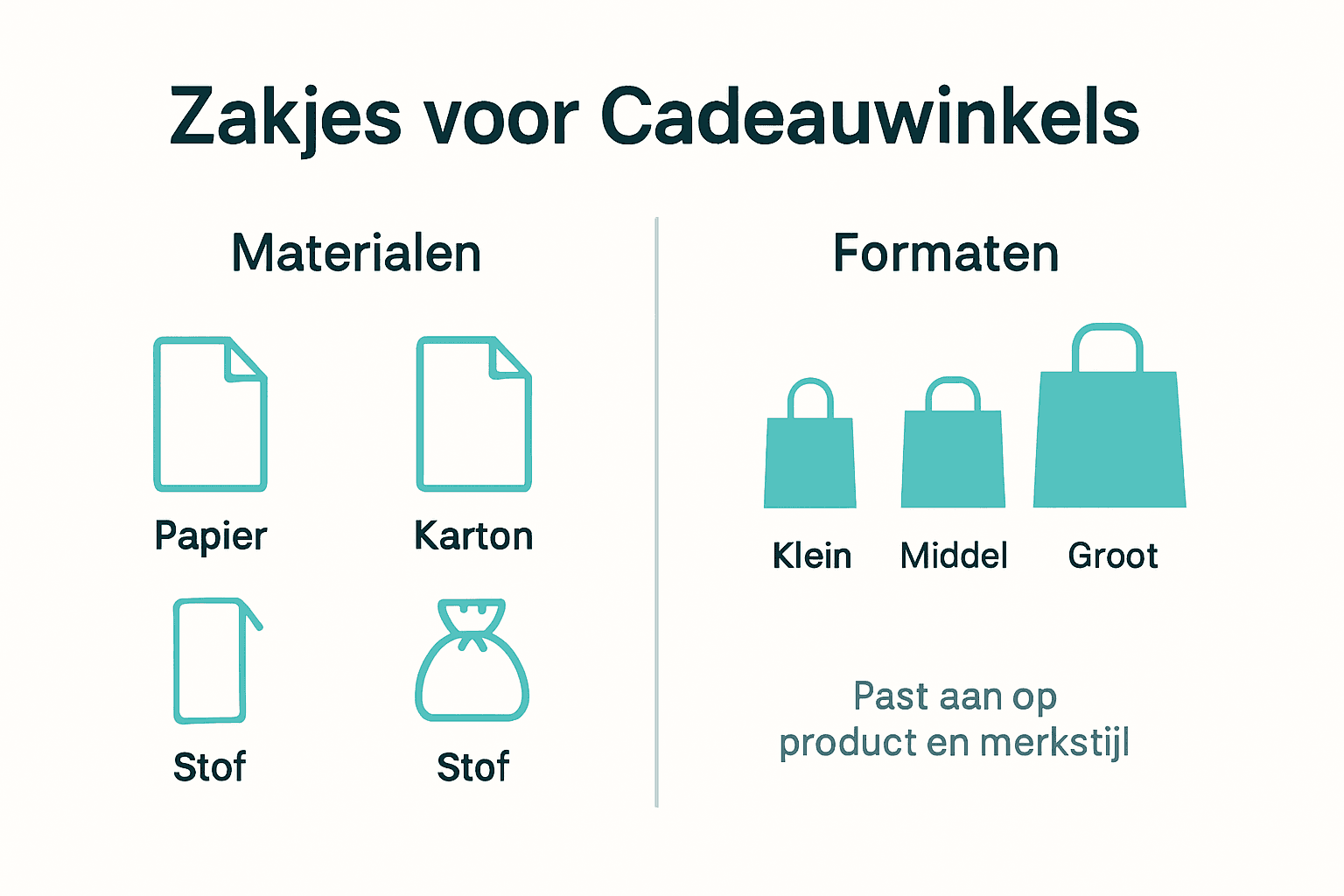 Zakjes voor Cadeauwinkels

Materialen

Papier

Karton

Stof

Stof

Formaten

Klein

Middel

Groot

Past aan op product en merkstijl