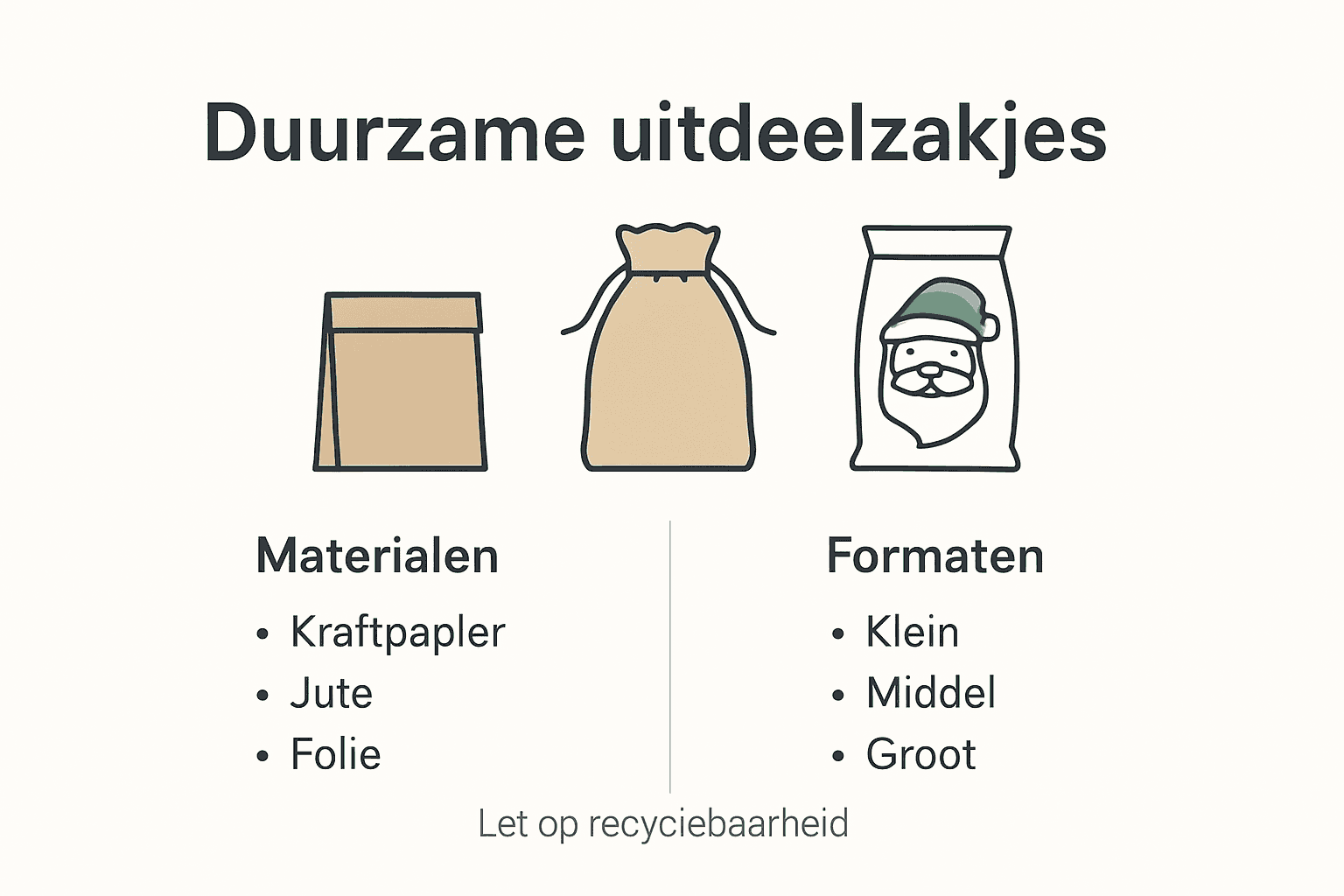 Duurzame uitdeelzakjes

Materialen
• Kraftpapler
• Jute
• Folie

Formaten
• Klein
• Middel
• Groot

Let op recyciebaarheid