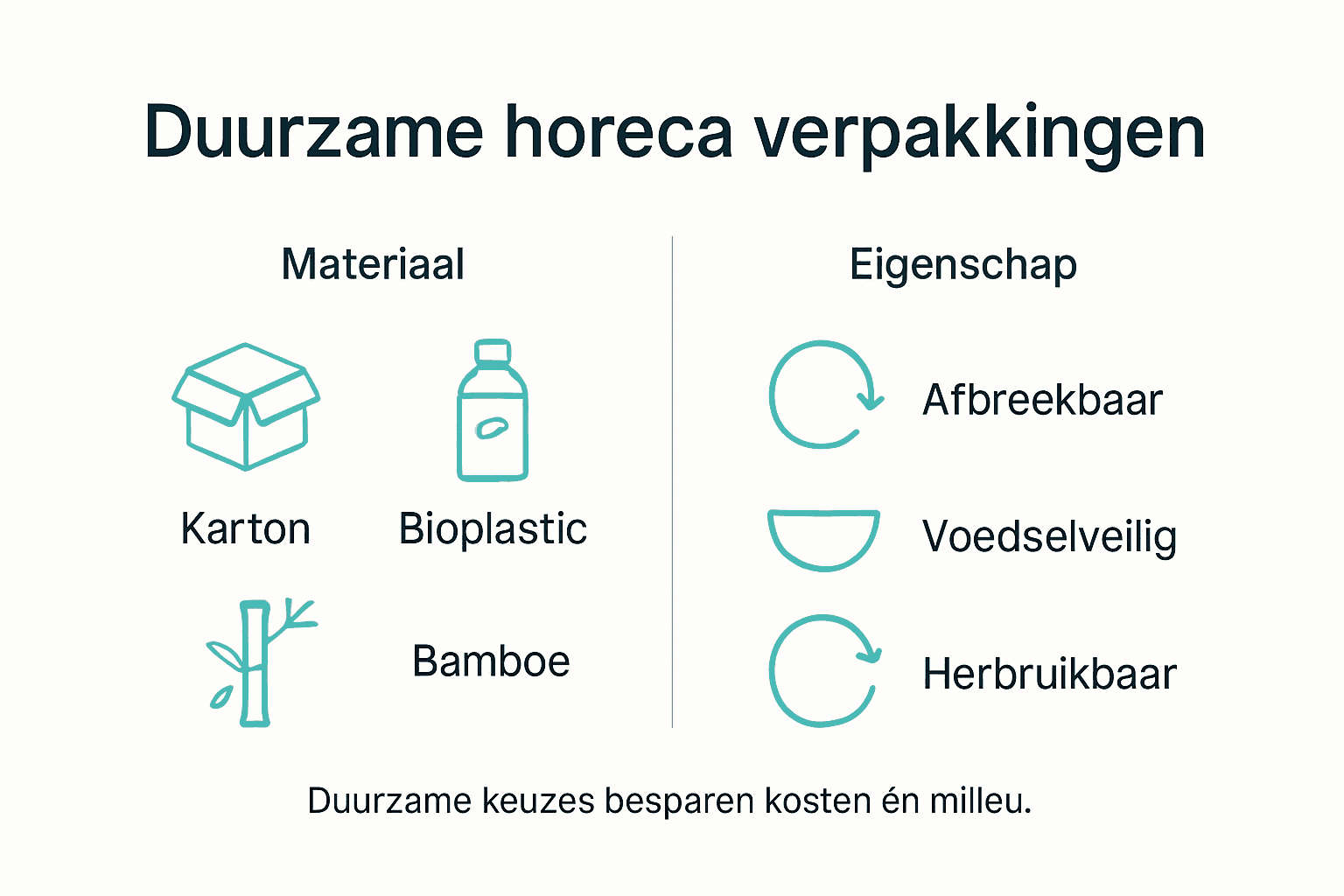 Duurzame horeca verpakkingen

Materiaal

Karton

Bioplastic

Bamboe

Eigenschap

Afbreekbaar

Voedselveilig

Herbruikbaar

Duurzame keuzes besparen kosten én milleu.