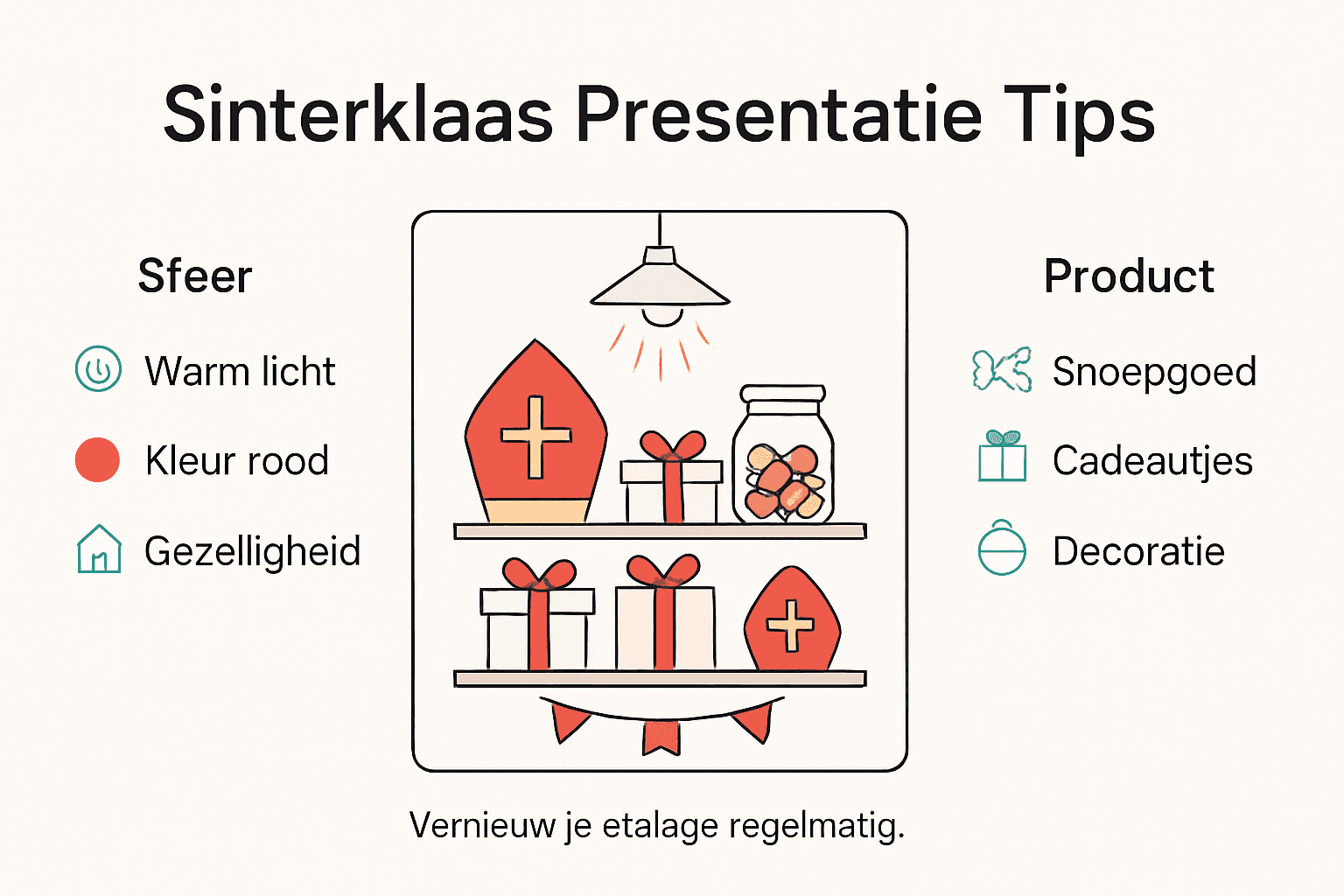 Sinterklaas Presentatie Tips

Sfeer

Warm licht

Kleur rood

Gezelligheid

Product

Snoepgoed

Cadeautjes

Decoratie

Vernieuw je etalage regelmatig.