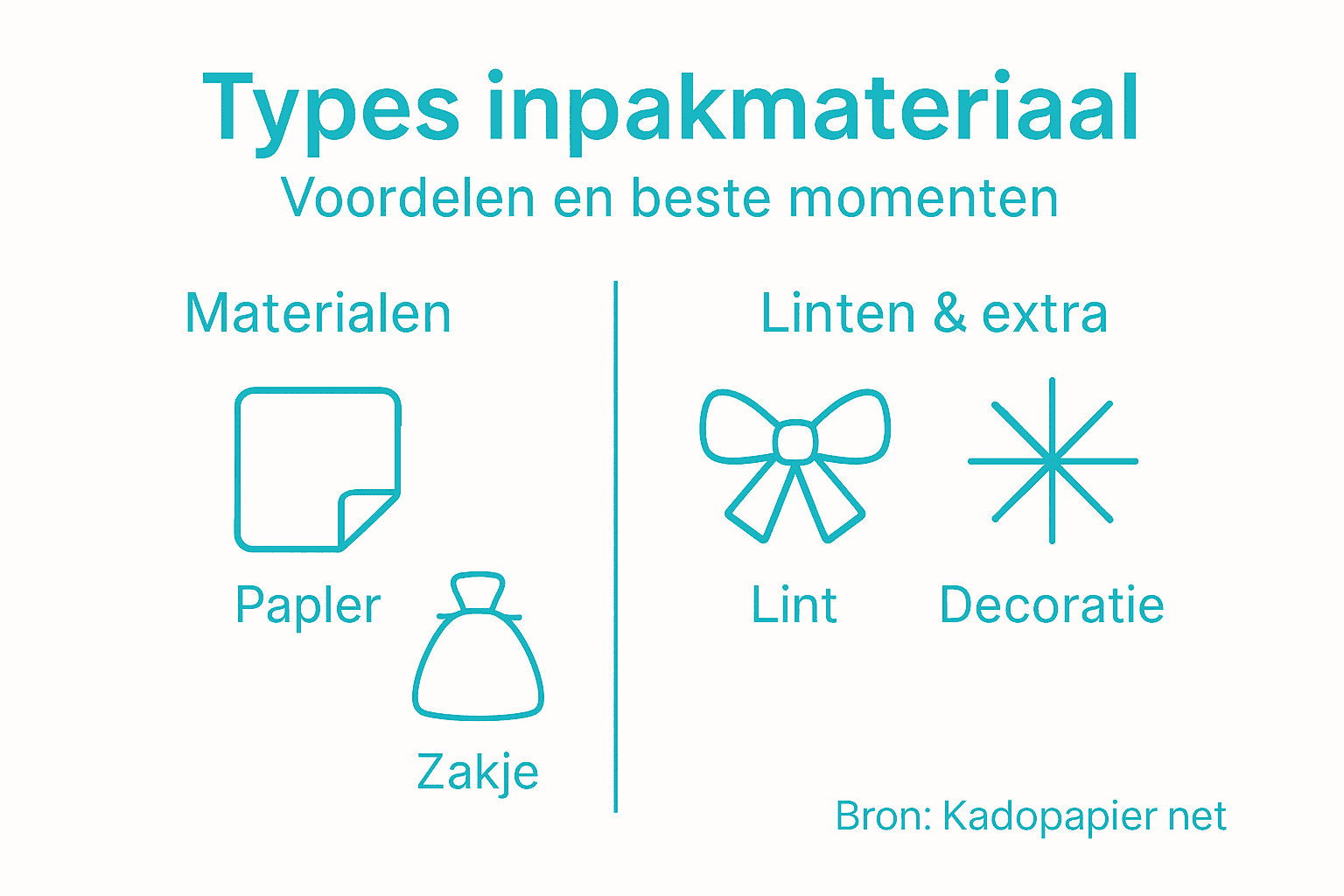 Types inpakmateriaal
Voordelen en beste momenten

Materialen

Papler

Zakje

Linten & extra

Lint

Decoratie

Bron: Kadopapier net