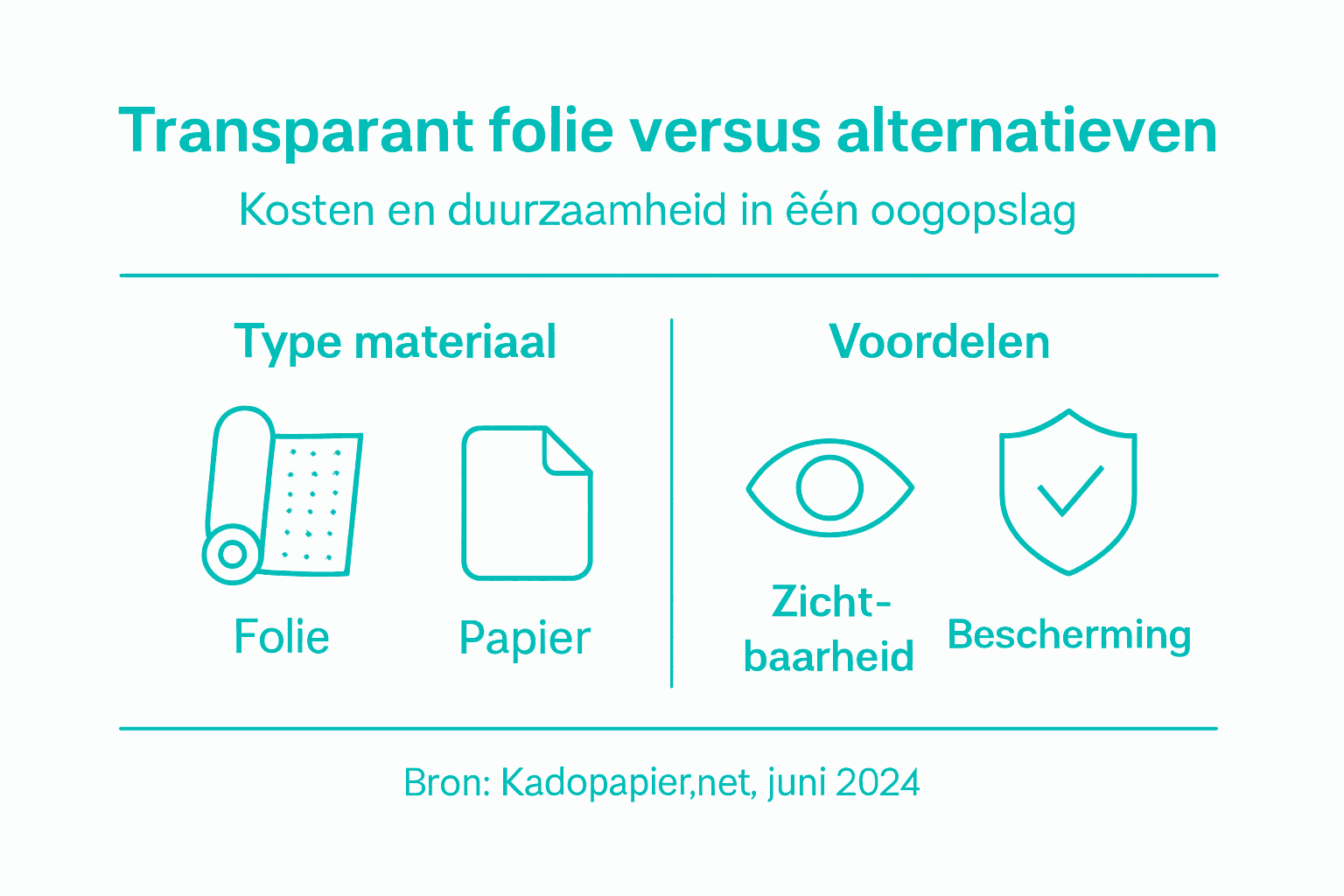 Transparant folie versus alternatieven

Kosten en duurzaamheid in êén oogopslag

Type materiaal

Folie

Papier

Voordelen

Zichtbaarheid

Bescherming

Bron: Kadopapier,net, juni 2024