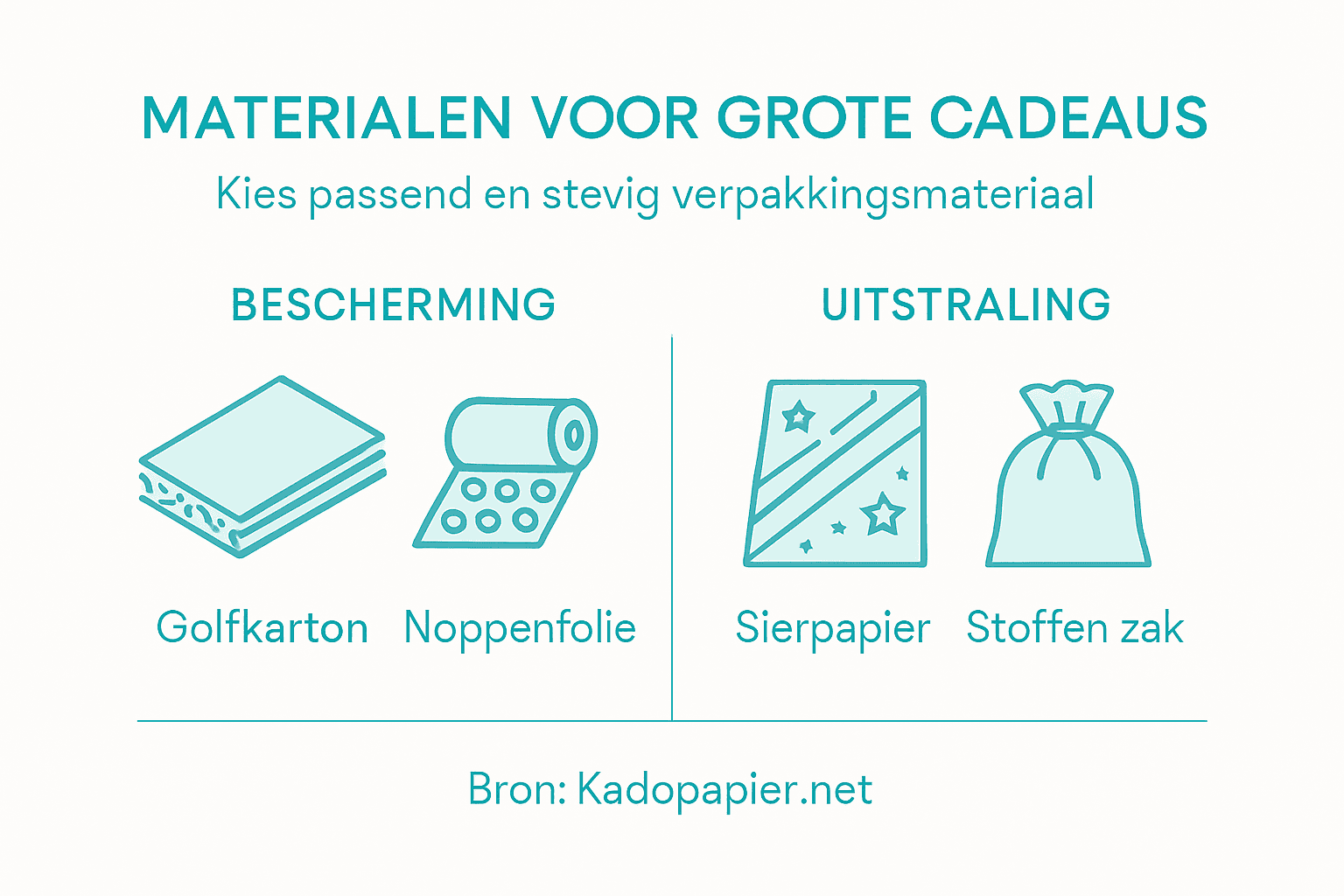 MATERIALEN VOOR GROTE CADEAUS

Kies passend en stevig verpakkingsmateriaal

BESCHERMING

Golfkarton

Noppenfolie

UITSTRALING

Sierpapier

Stoffen zak

Bron: Kadopapier.net