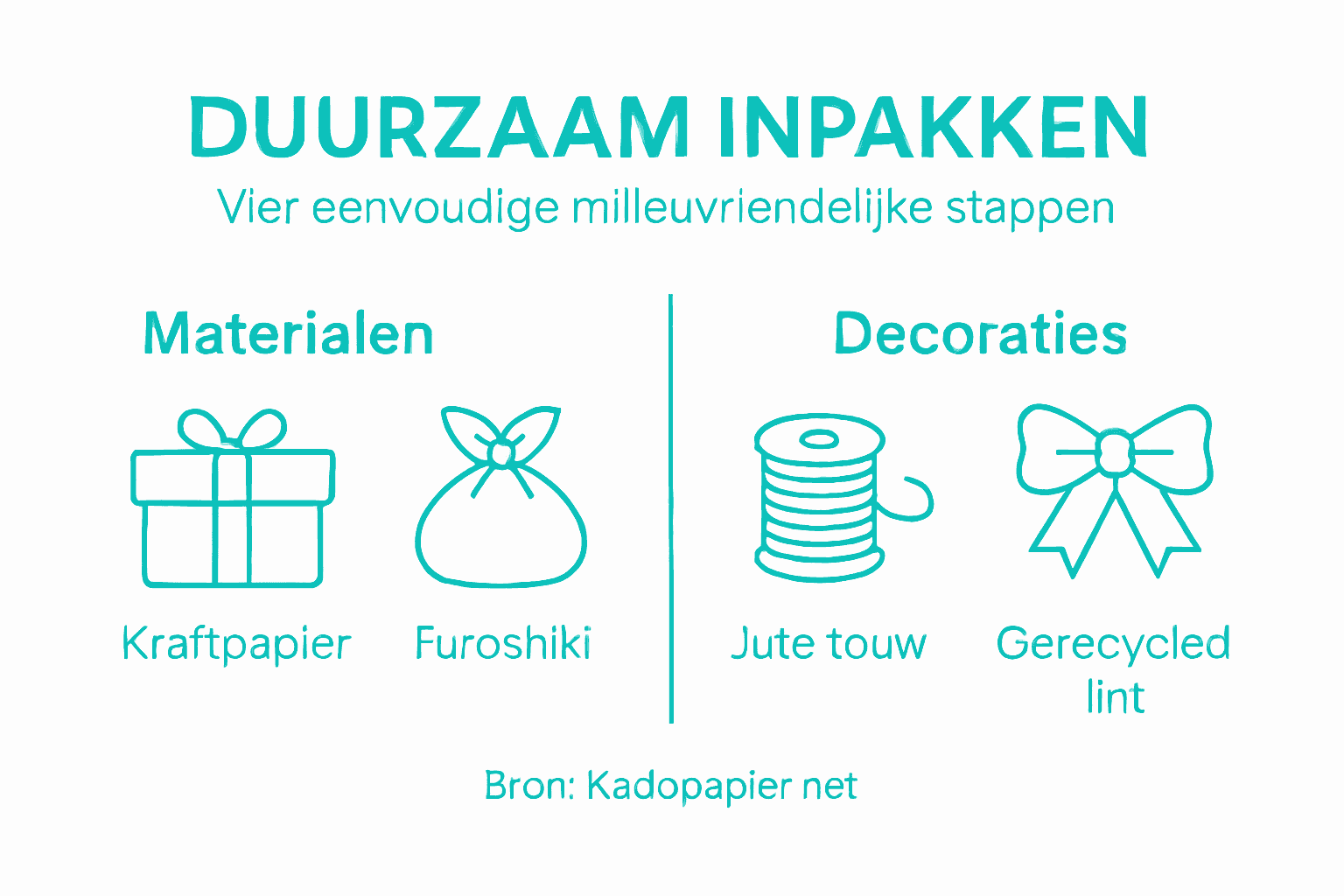 DUURZAAM INPAKKEN

Vier eenvoudige milleuvriendelijke stappen

Materialen

Kraftpapier

Furoshiki

Decoraties

Jute touw

Gerecycled lint

Bron: Kadopapier net