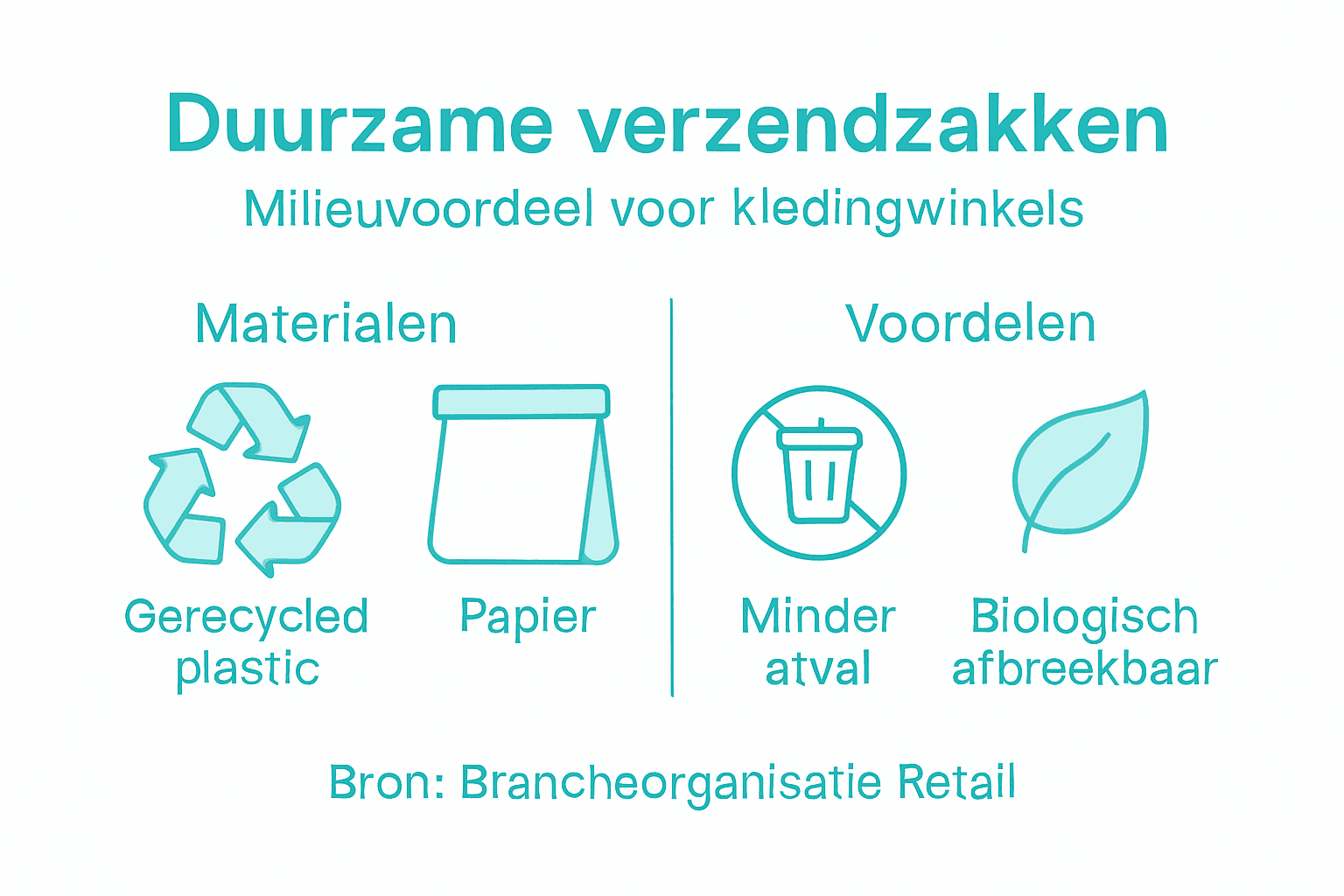 Duurzame verzendzakken

Milieuvoordeel voor kledingwinkels

Materialen

Gerecycled plastic

Papier

Voordelen

Minder atval

Biologisch afbreekbaar

Bron: Brancheorganisatie Retail