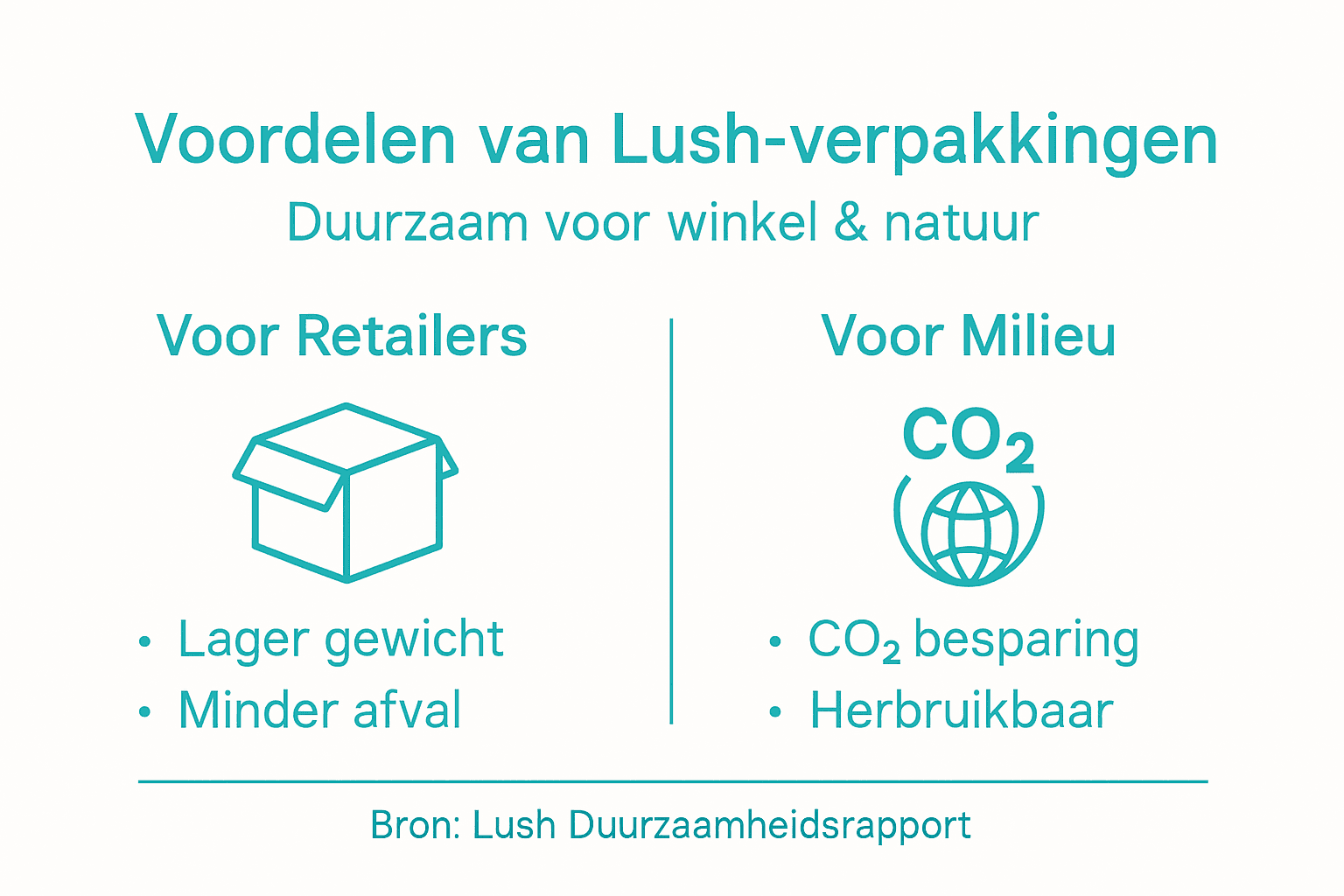 Voordelen van Lush-verpakkingen
Duurzaam voor winkel & natuur

Voor Retailers

• Lager gewicht
• Minder afval

Voor Milieu

$CO_2$

• $CO_2$ besparing
• Herbruikbaar

Bron: Lush Duurzaamheidsrapport