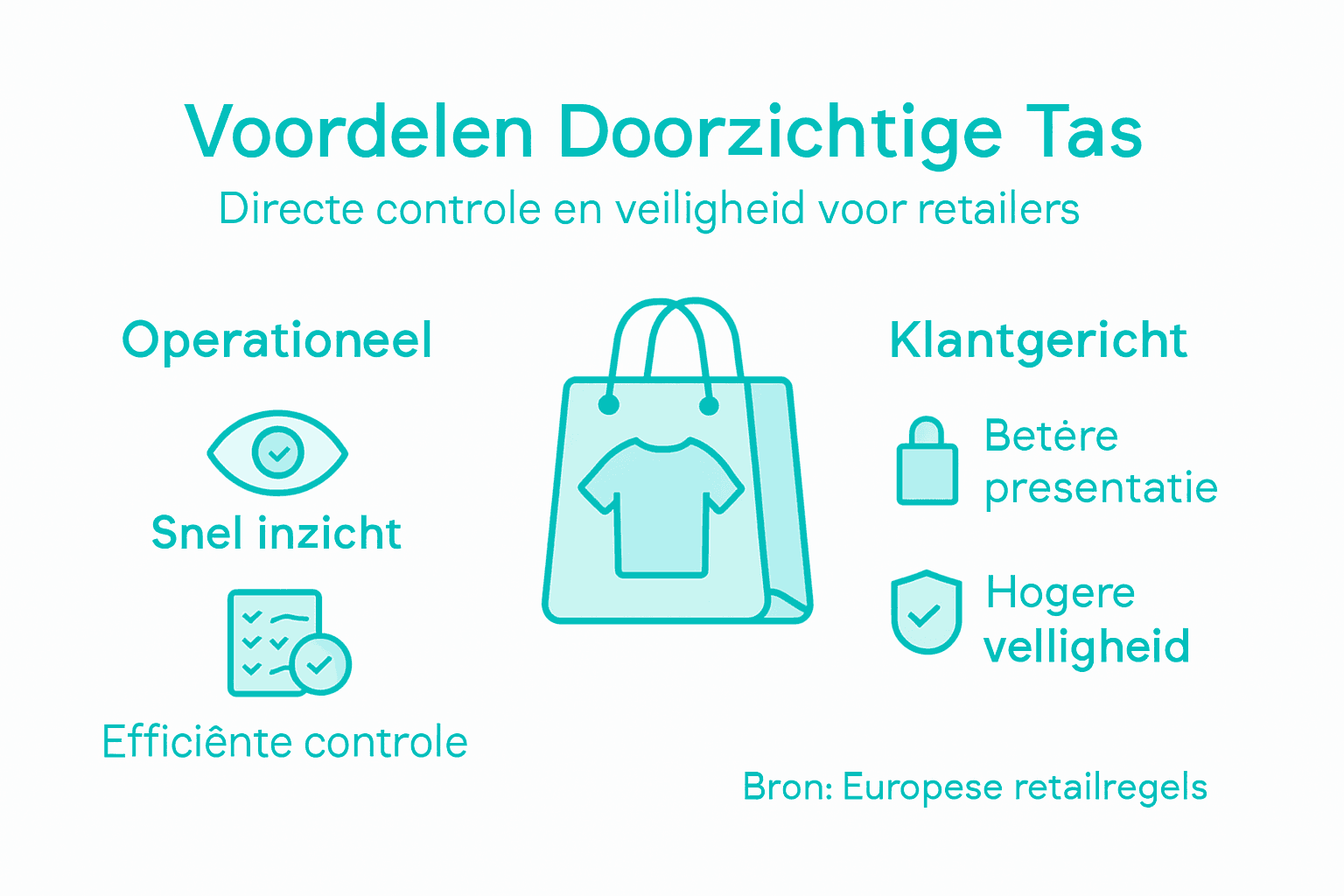 Voordelen Doorzichtige Tas

Directe controle en veiligheid voor retailers

Operationeel

Snel inzicht

Efficiênte controle

Klantgericht

Betėre presentatie

Hogere velligheid

Bron: Europese retailregels