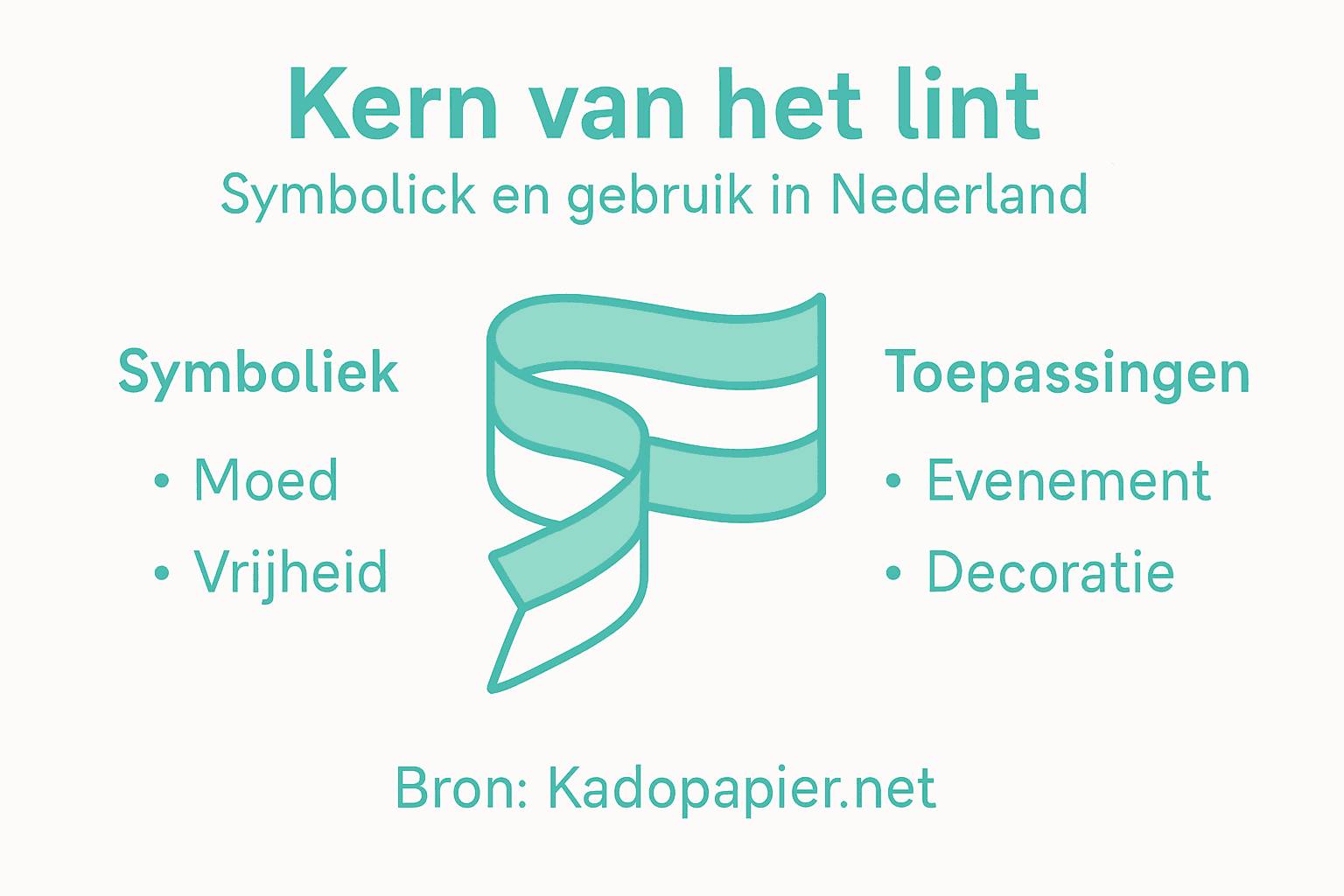 Kern van het lint

Symbolick en gebruik in Nederland

Symboliek

• Moed
• Vrijheid

Toepassingen

• Evenement
• Decoratie

Bron: Kadopapier.net