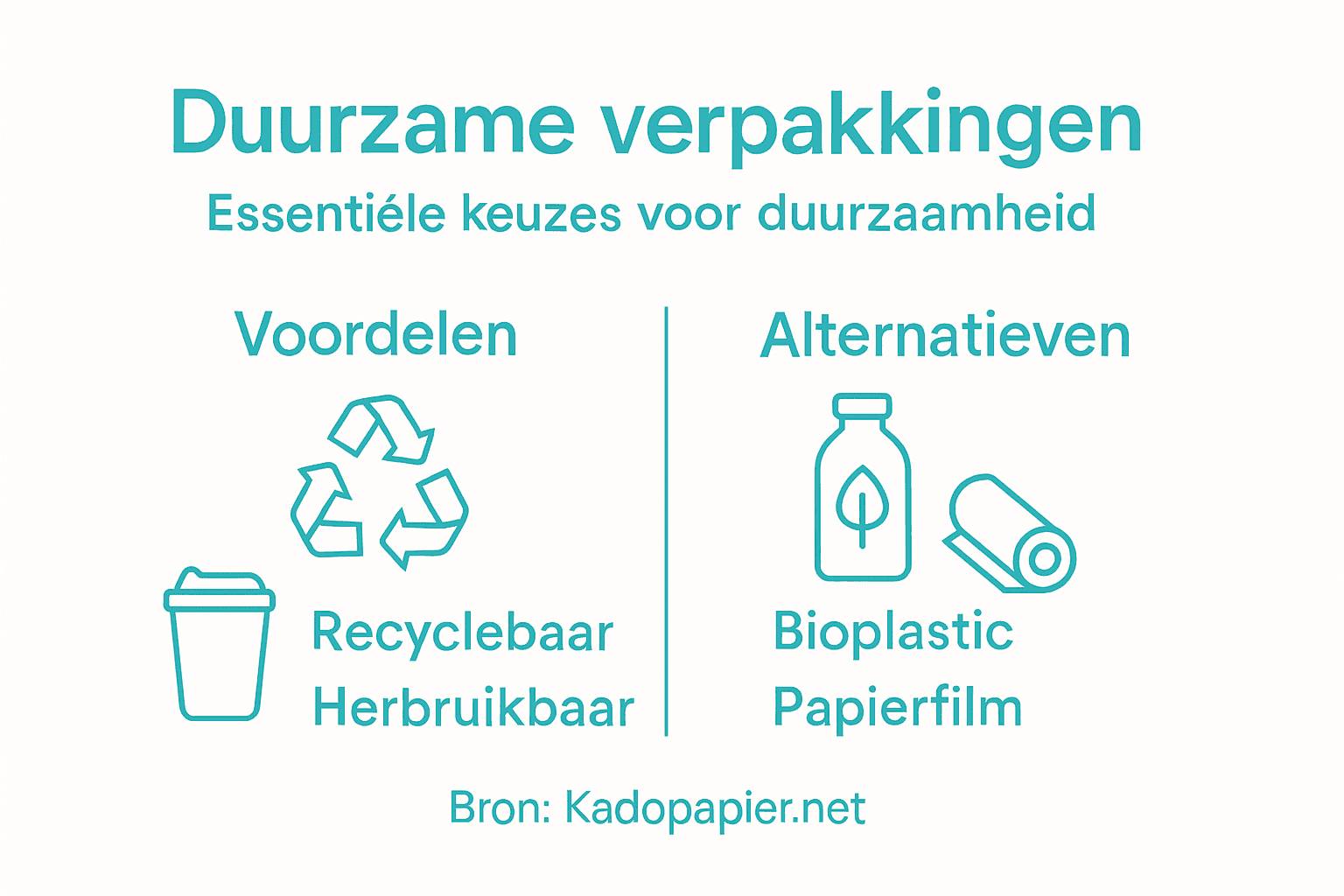 Duurzame verpakkingen

Essentiéle keuzes voor duurzaamheid

Voordelen

Recyclebaar

Herbruikbaar

Alternatieven

Bioplastic

Papierfilm

Bron: Kadopapier.net