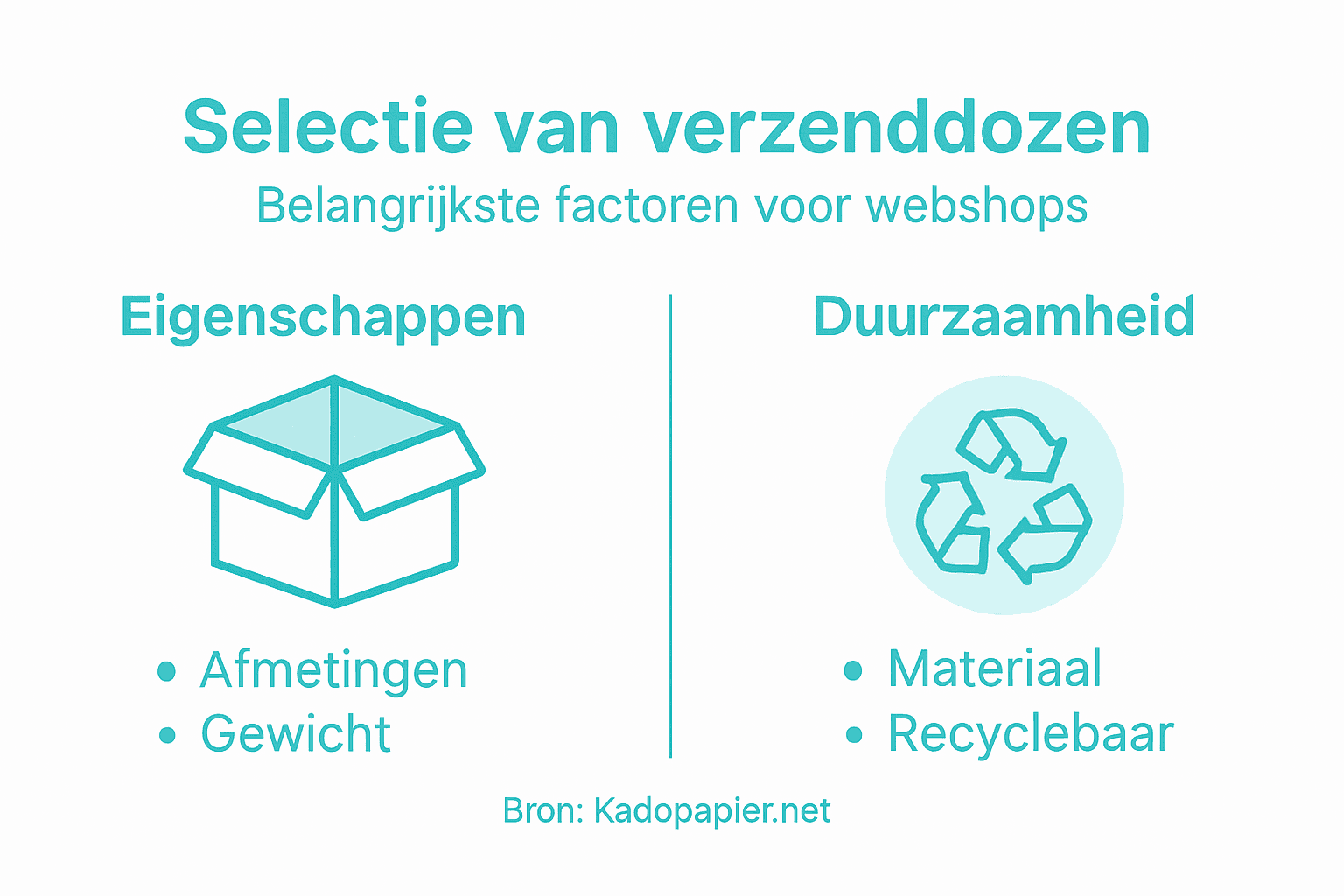 Selectie van verzenddozen
Belangrijkste factoren voor webshops

Eigenschappen

• Afmetingen
• Gewicht

Duurzaamheid

• Materiaal
• Recyclebaar

Bron: Kadopapier.net