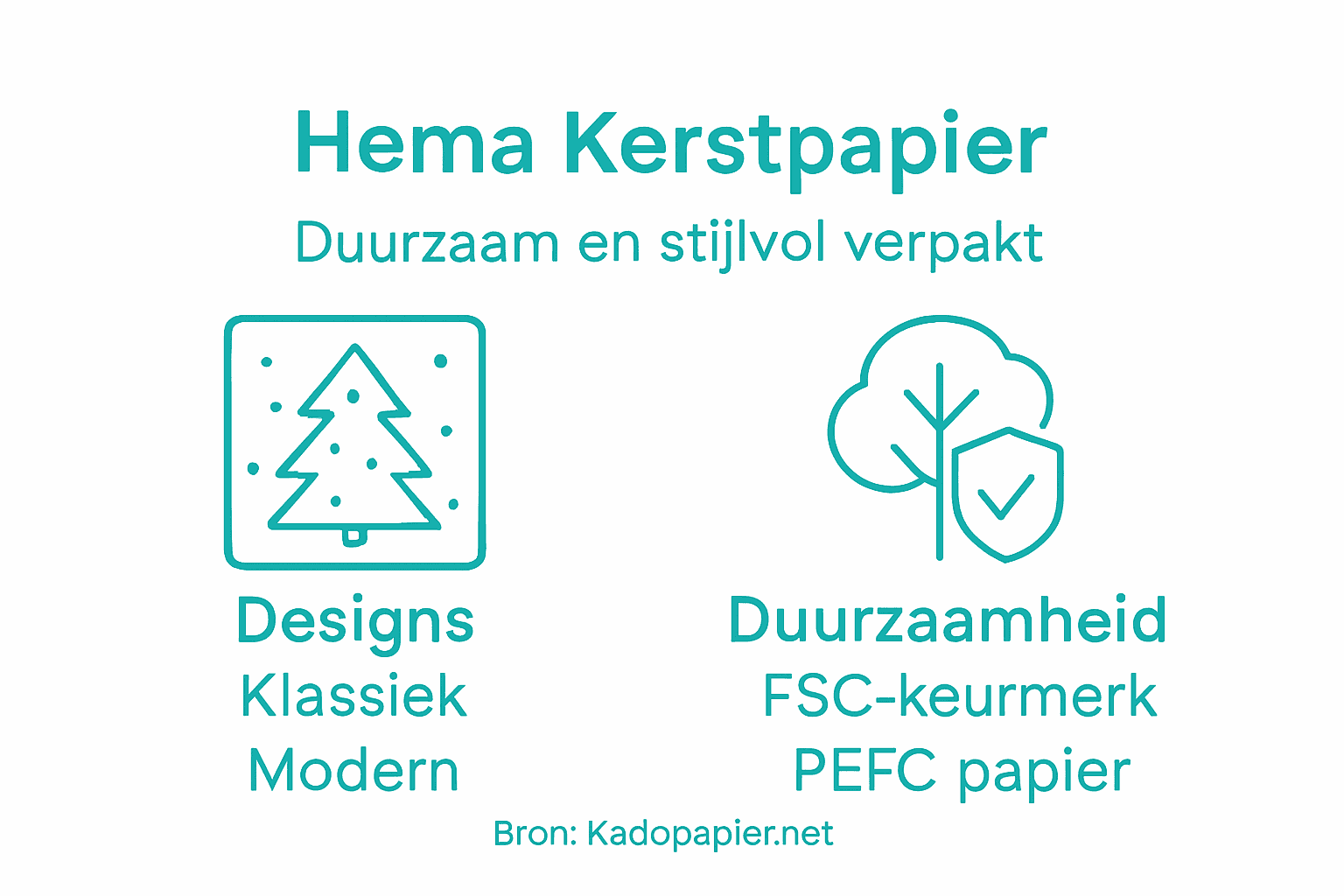 Hema Kerstpapier

Duurzaam en stijlvol verpakt

Designs
Klassiek
Modern

Duurzaamheid
FSC-keurmerk
PEFC papier

Bron: Kadopapier.net