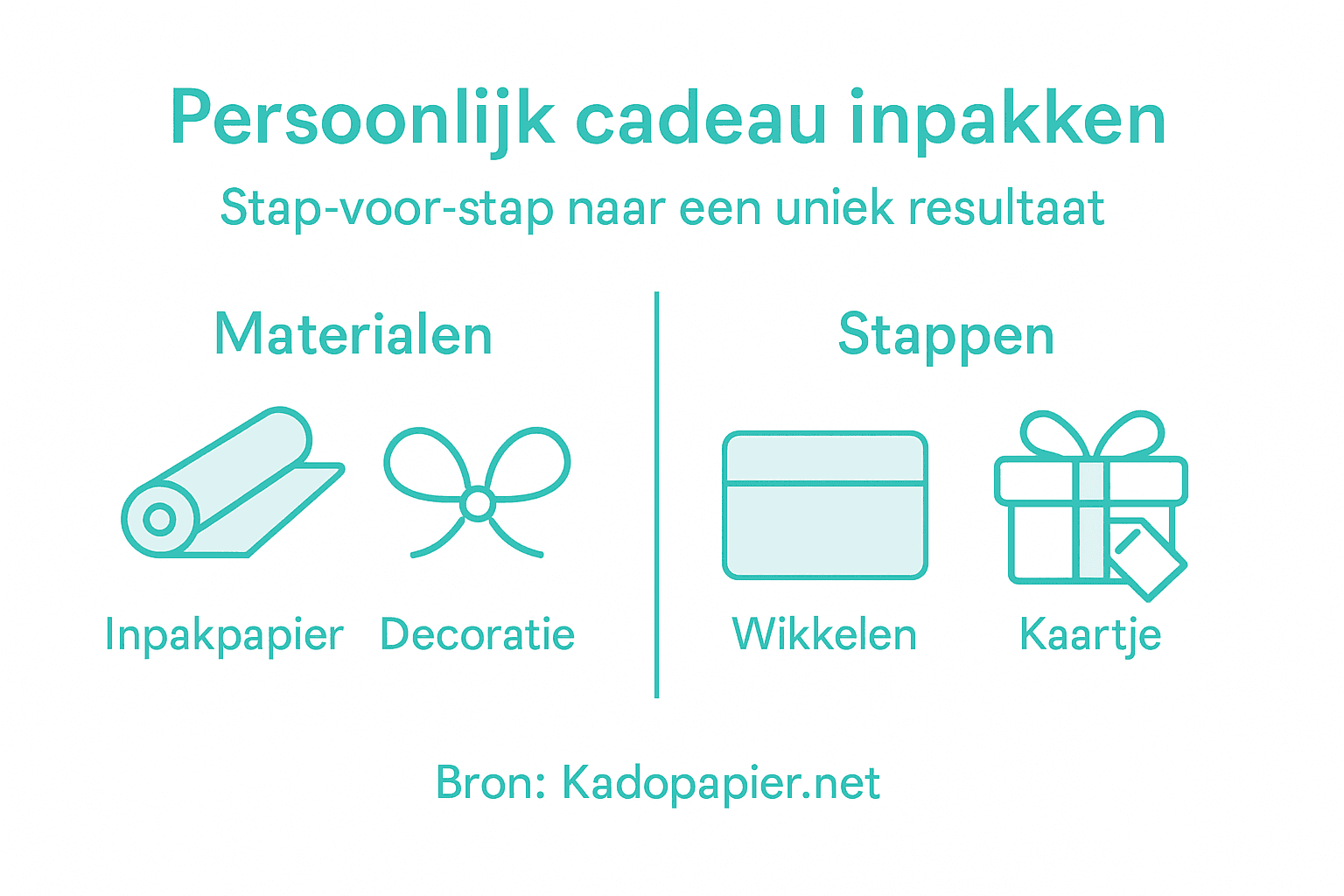 Persoonlijk cadeau inpakken

Stap-voor-stap naar een uniek resultaat

Materialen

Inpakpapier Decoratie

Stappen

Wikkelen Kaartje

Bron: Kadopapier.net