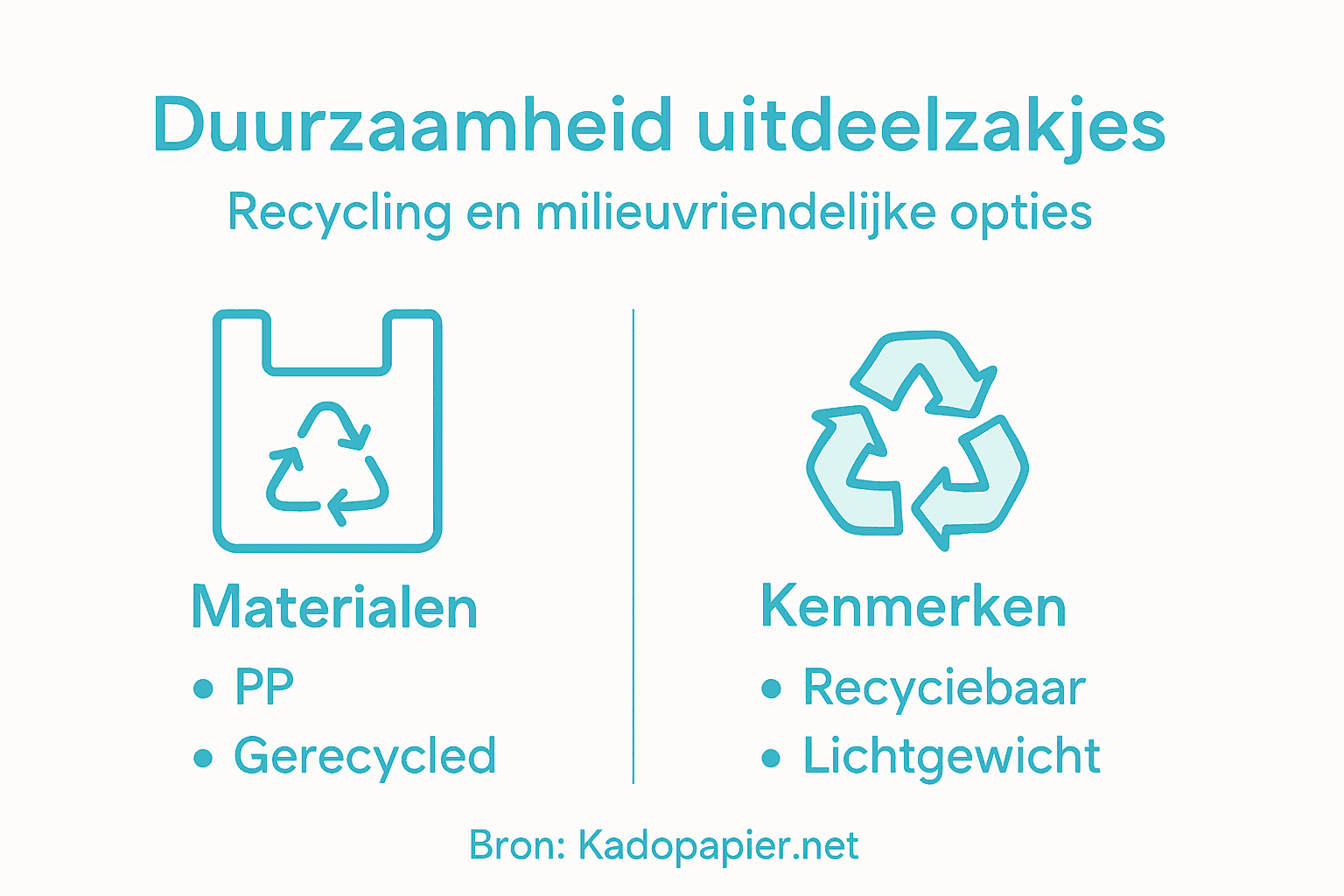 Duurzaamheid uitdeelzakjes

Recycling en milieuvriendelijke opties

Materialen

• PP
• Gerecycled

Kenmerken

• Recyciebaar
• Lichtgewicht

Bron: Kadopapier.net