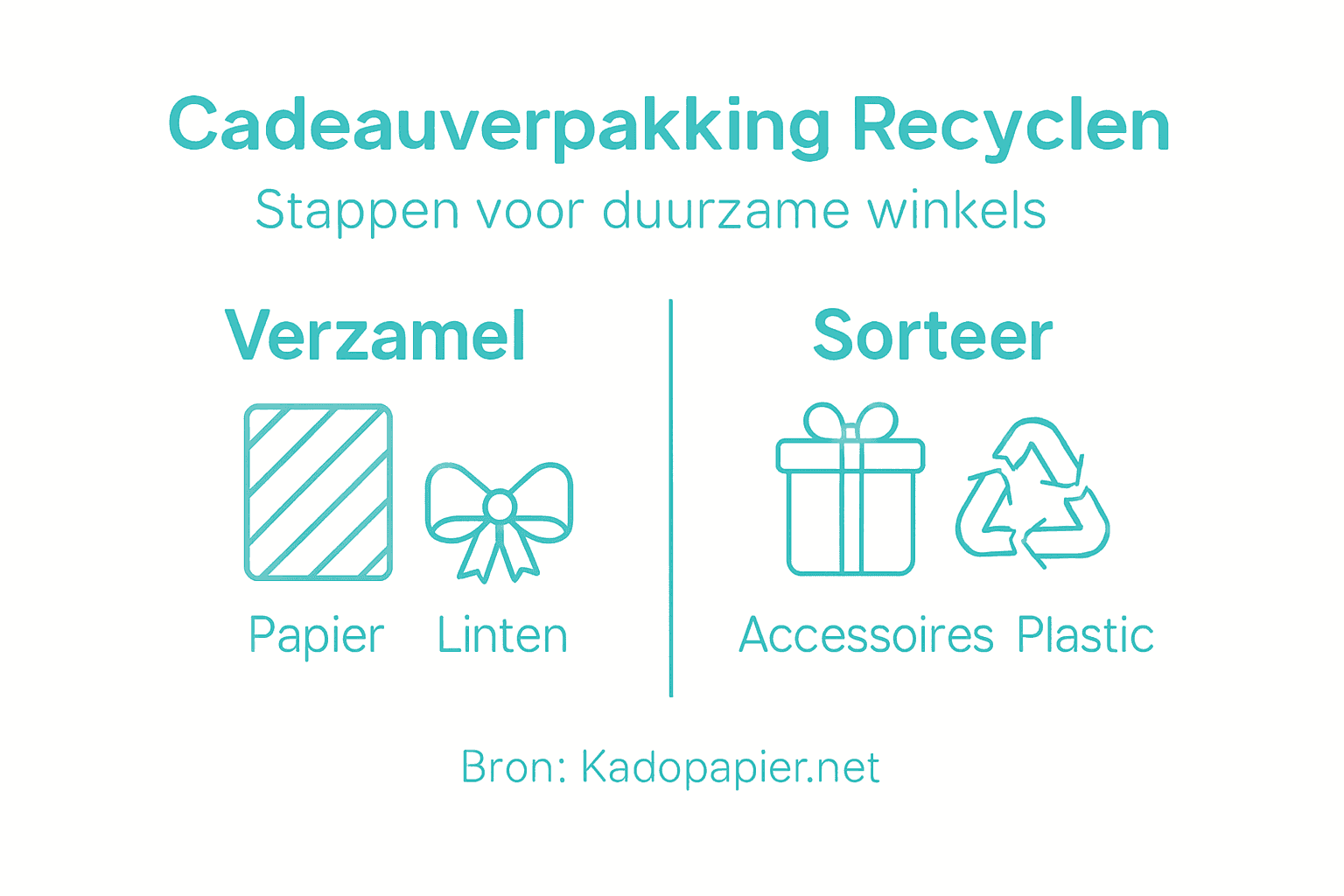 Cadeauverpakking Recyclen
Stappen voor duurzame winkels

Verzamel

Papier Linten

Sorteer

Accessoires Plastic

Bron: Kadopapier.net