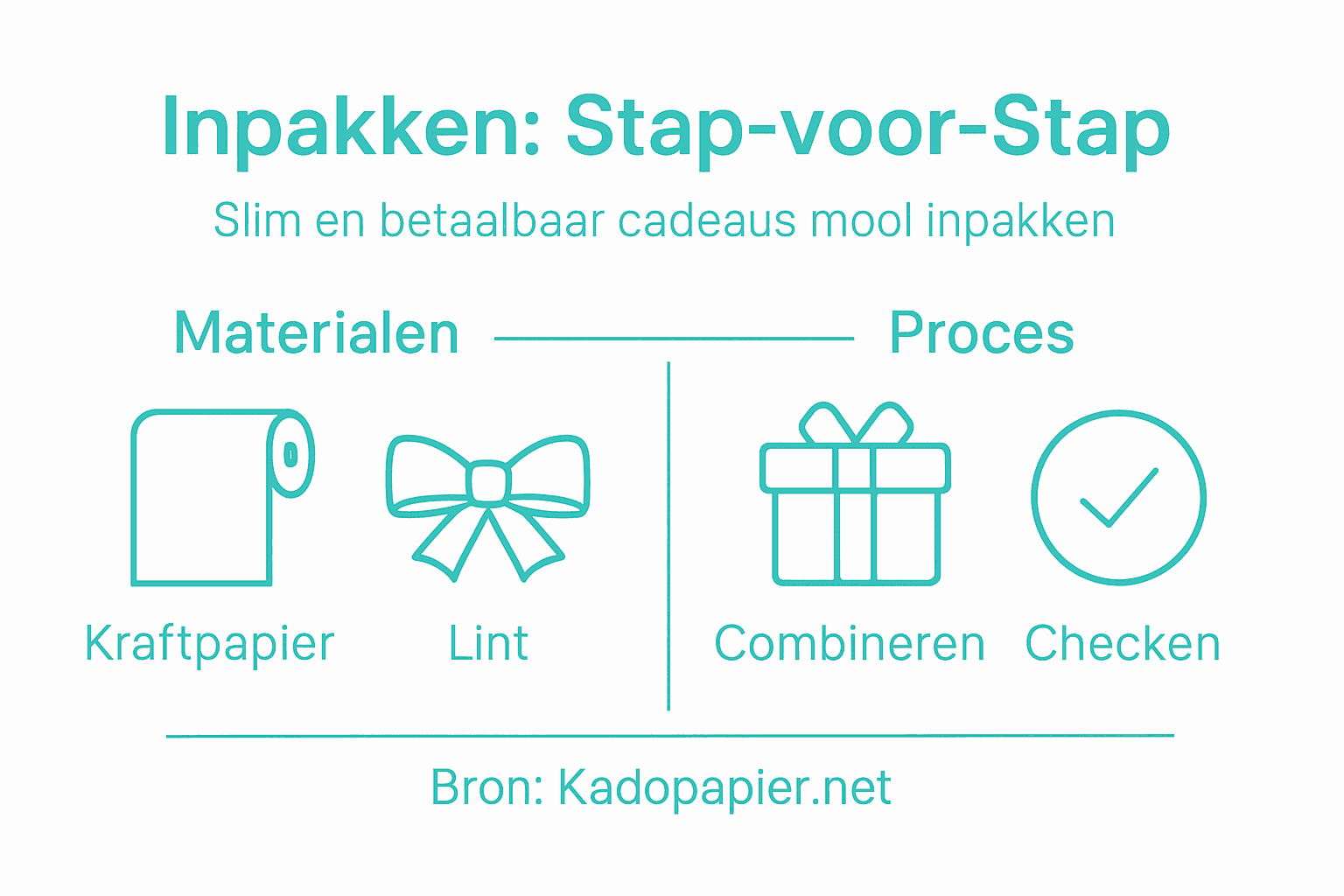 Inpakken: Stap-voor-Stap

Slim en betaalbaar cadeaus mool inpakken

Materialen

Kraftpapier

Lint

Proces

Combineren

Checken

Bron: Kadopapier.net