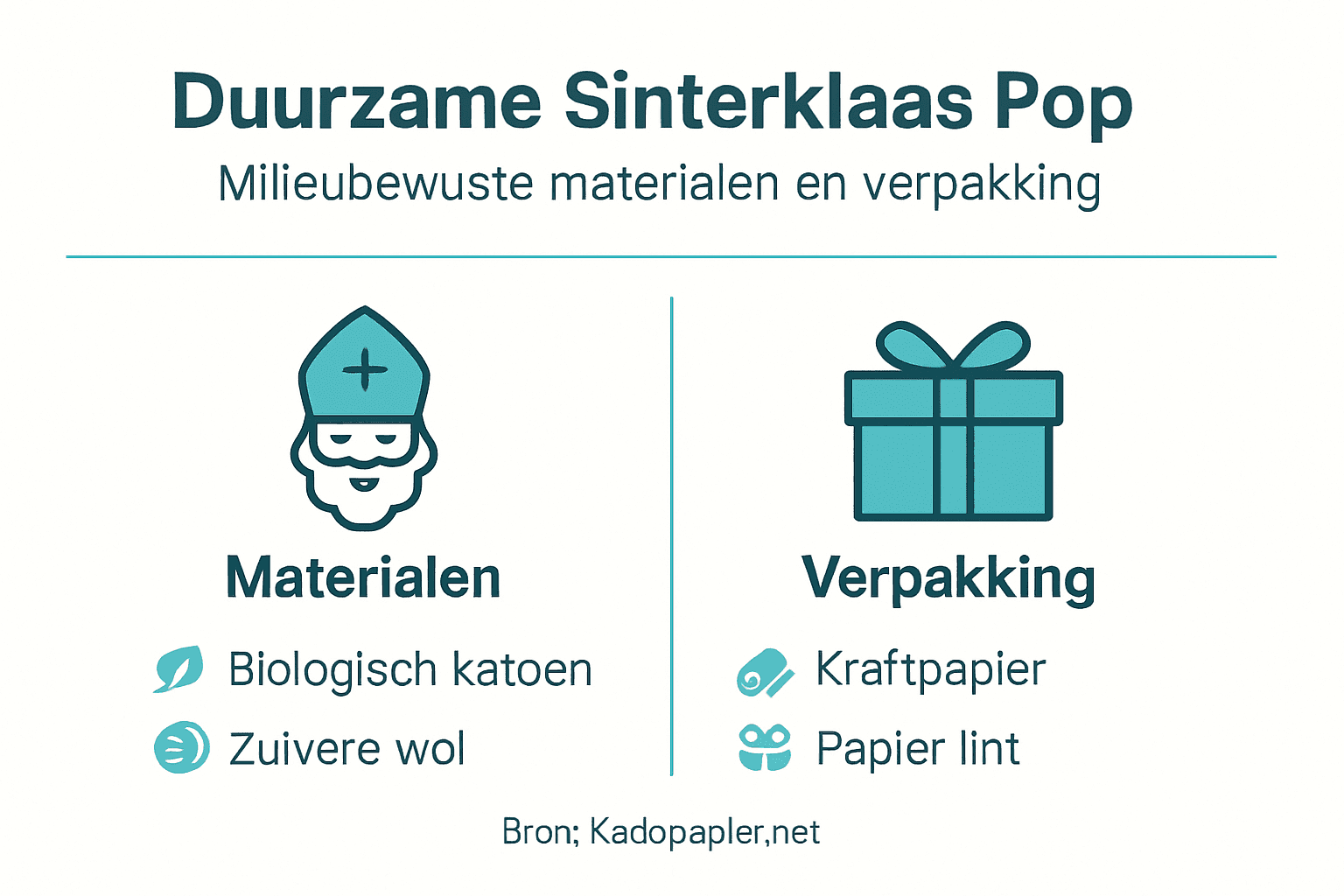 Duurzame Sinterklaas Pop

Milieubewuste materialen en verpakking

Materialen

Biologisch katoen

Zuivere wol

Verpakking

Kraftpapier

Papier lint

Bron; Kadopapler,net