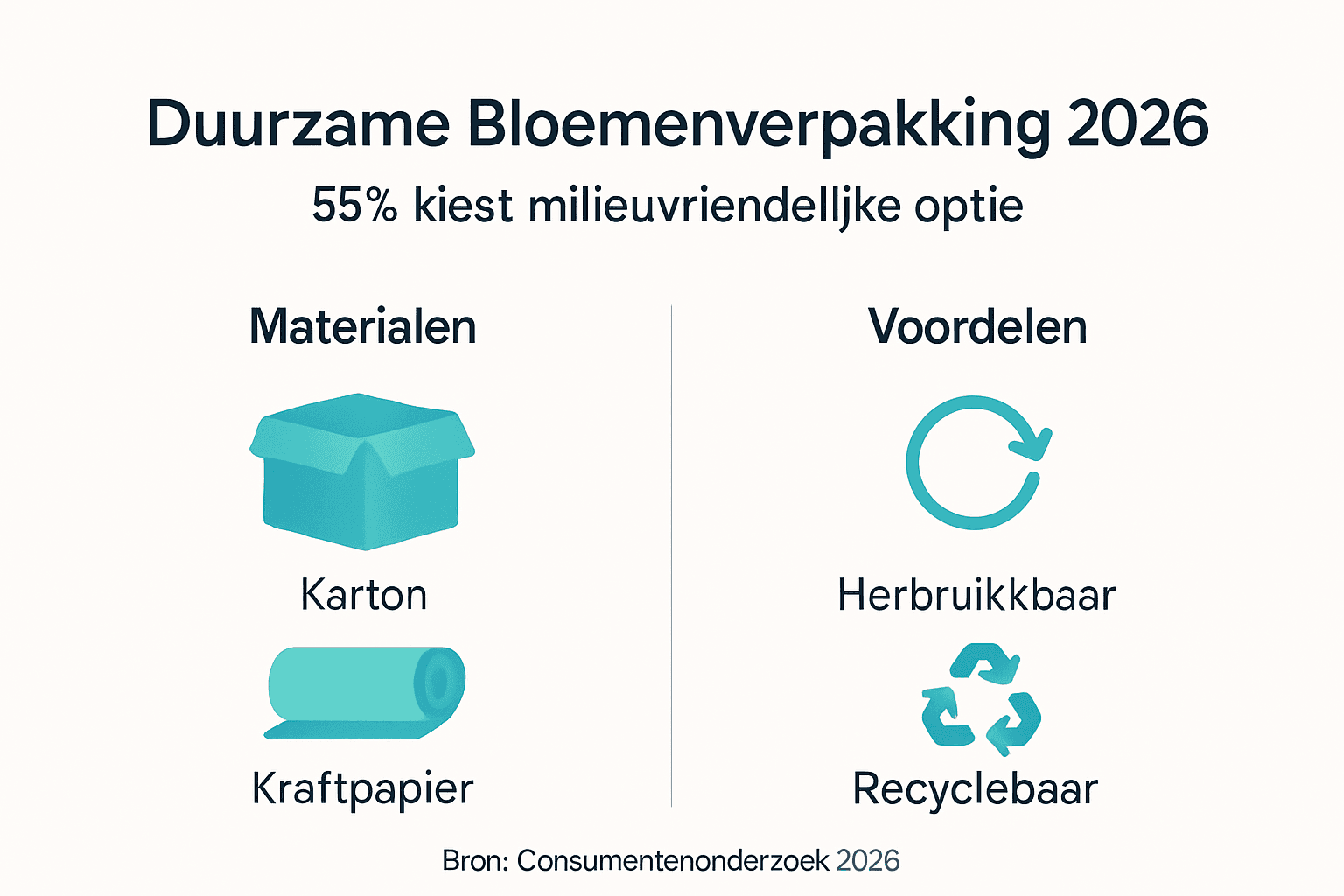 Duurzame Bloemenverpakking 2026
55% kiest milieuvriendelljke optie

Materialen

Karton

Kraftpapier

Voordelen

Herbruikkbaar

Recyclebaar

Bron: Consumentenonderzoek 2026