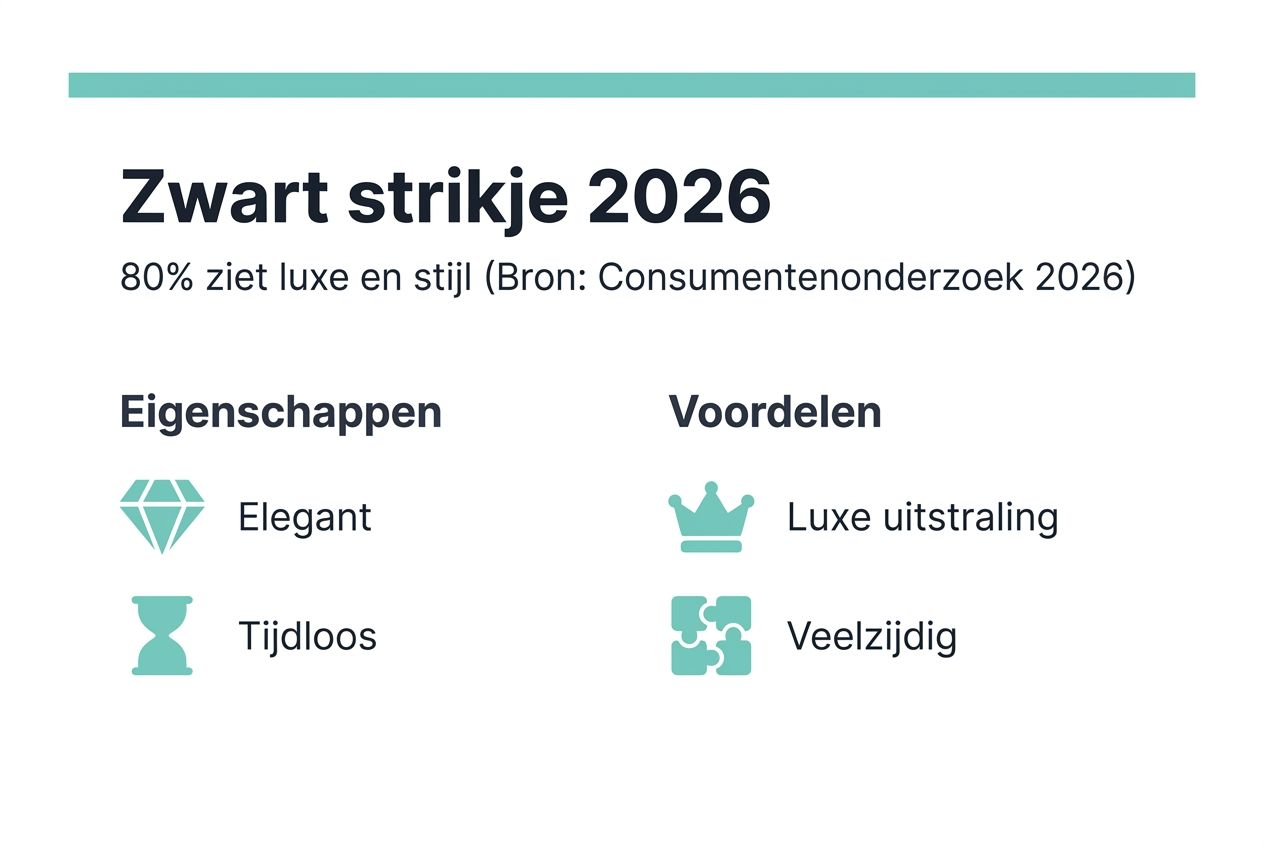 Zwart strikje 2026

80% ziet luxe en stijl (Bron: Consumentenonderzoek 2026)

Eigenschappen

Elegant

Tijdloos

Voordelen

Luxe uitstraling

Veelzijdig