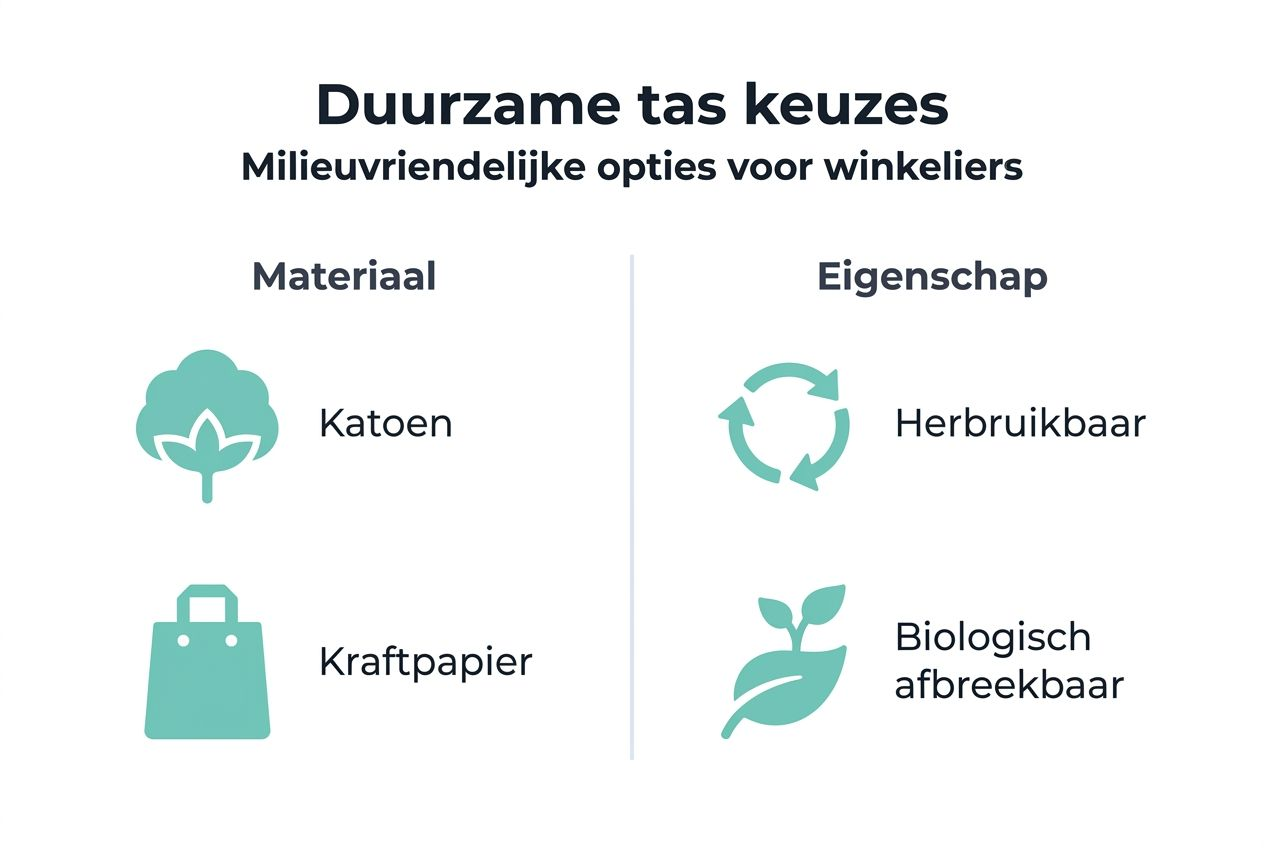 Duurzame tas keuzes
Milieuvriendelijke opties voor winkeliers

Materiaal

Katoen

Kraftpapier

Eigenschap

Herbruikbaar

Biologisch afbreekbaar