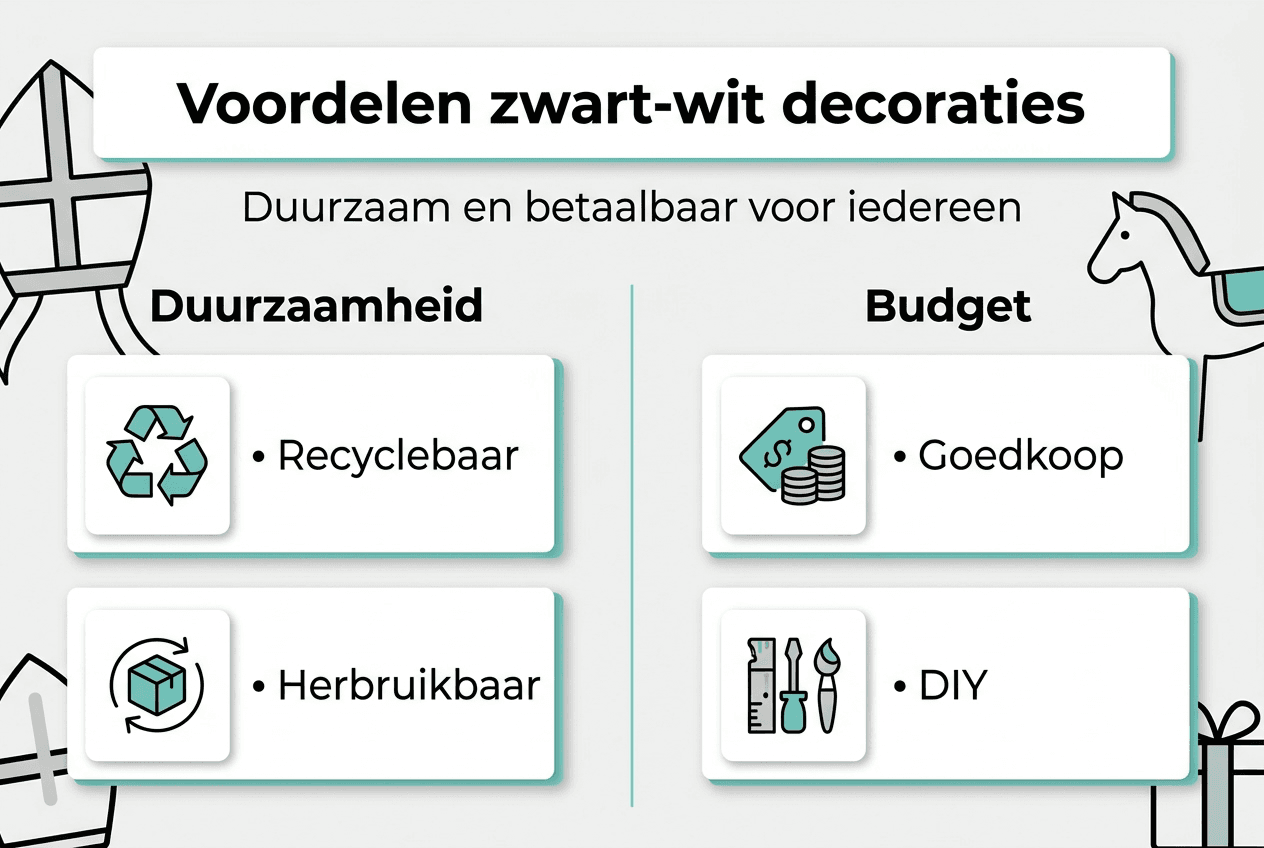 Voordelen zwart-wit decoraties

Duurzaam en betaalbaar voor iedereen

Duurzaamheid

• Recyclebaar

• Herbruikbaar

Budget

$

• Goedkoop

• DIY