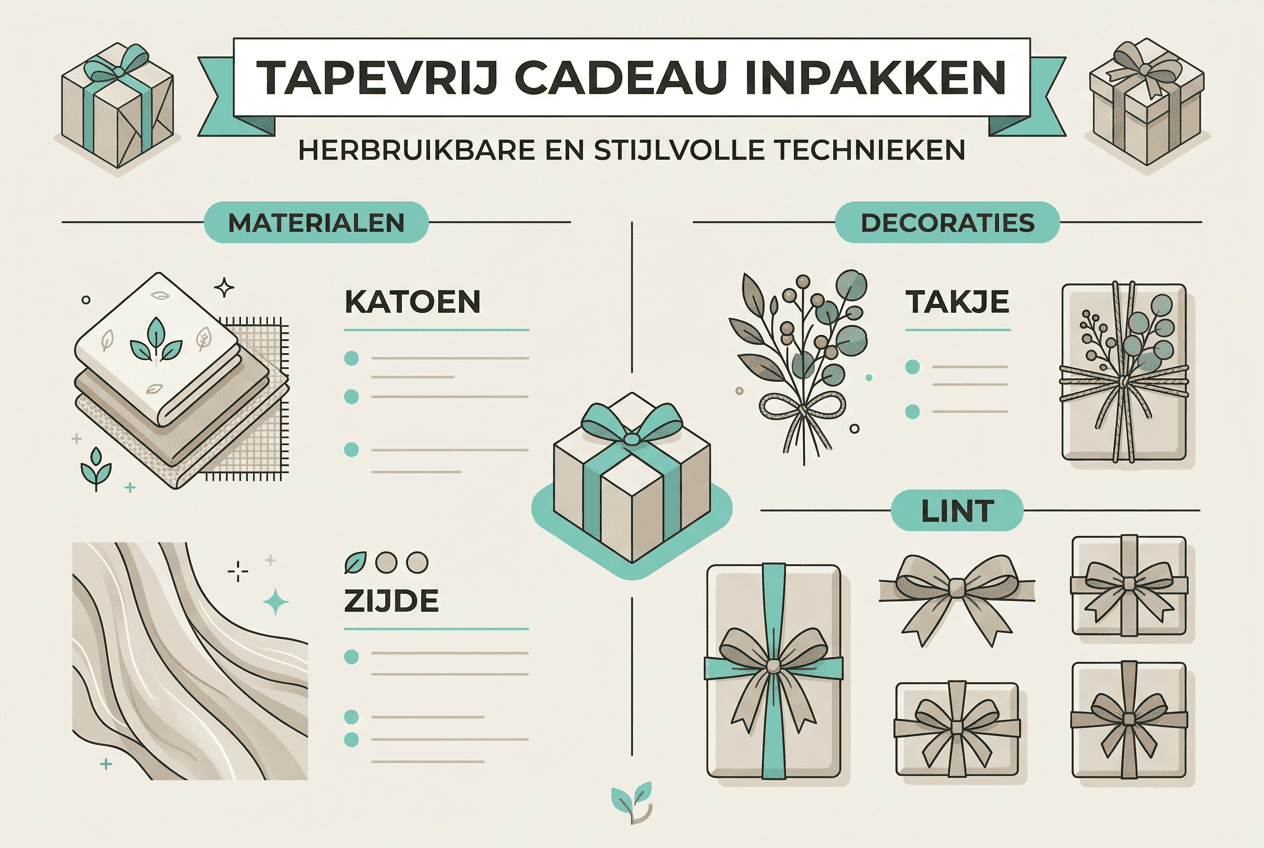 TAPEVRIJ CADEAU INPAKKEN

HERBRUIKBARE EN STIJLVOLLE TECHNIEKEN

MATERIALEN

KATOEN

ZIJDE

DECORATIES

TAKJE

LINT