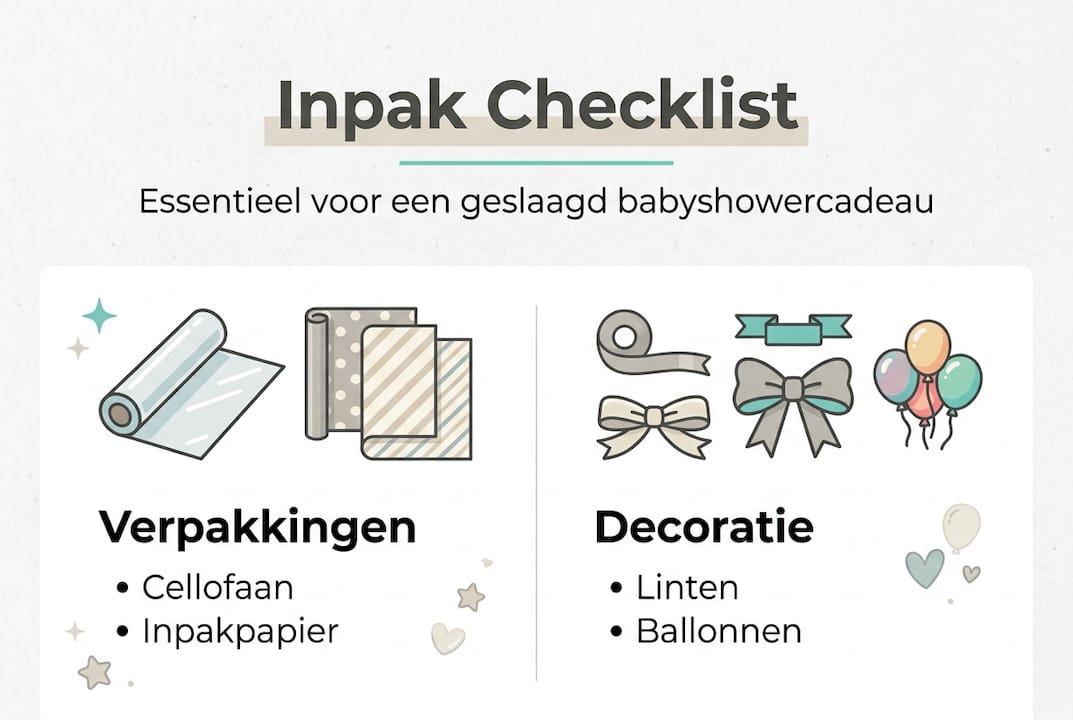 Inpak Checklist

Essentieel voor een geslaagd babyshowercadeau

Verpakkingen
• Cellofaan
• Inpakpapier

Decoratie
• Linten
• Ballonnen