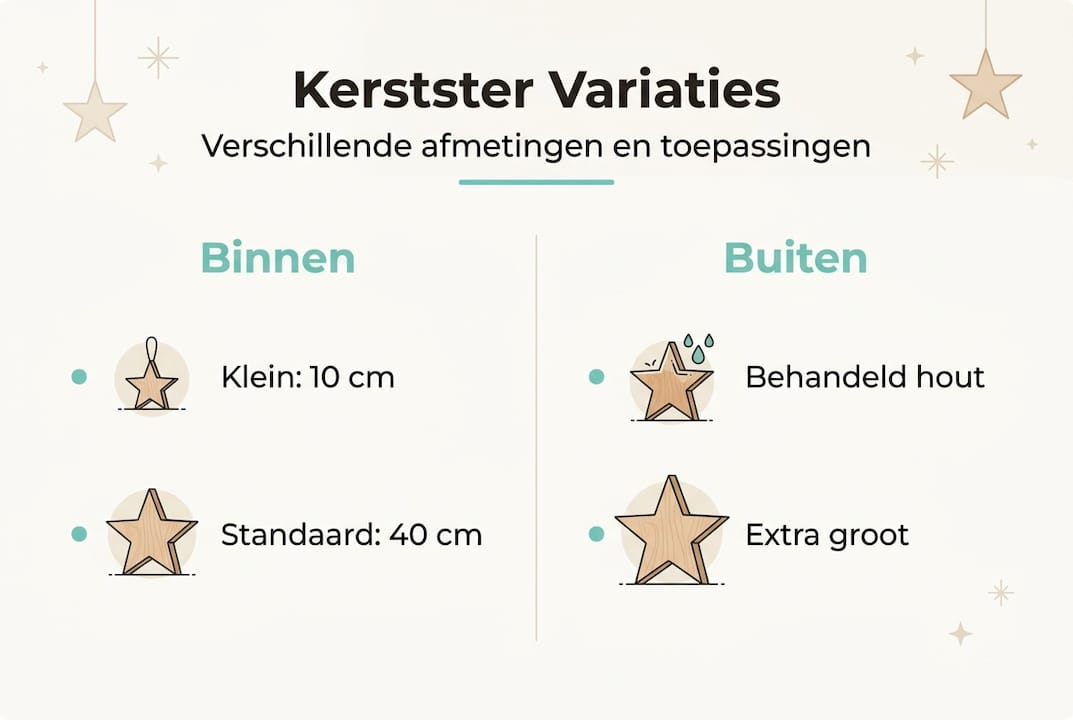 Kerstster Variaties
Verschillende afmetingen en toepassingen

Binnen

Klein: 10 cm

Standaard: 40 cm

Buiten

Behandeld hout

Extra groot