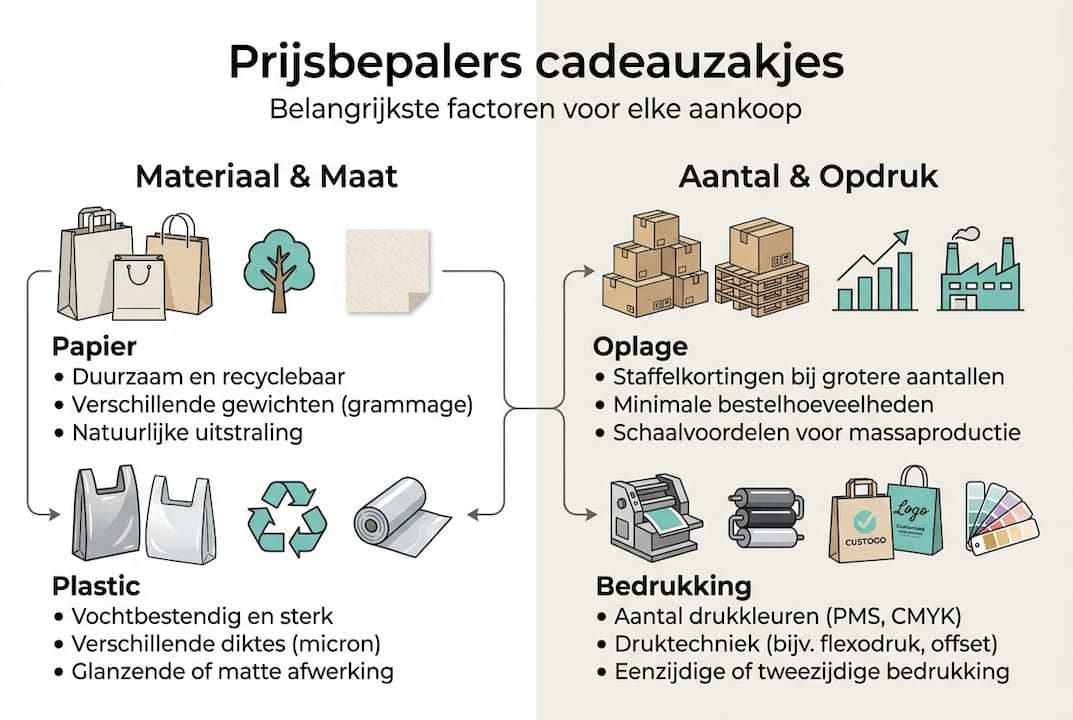 Prijsbepalers cadeauzakjes
Belangrijkste factoren voor elke aankoop

Materiaal & Maat

Papier
• Duurzaam en recyclebaar
• Verschillende gewichten (grammage)
• Natuurlijke uitstraling

Plastic
• Vochtbestendig en sterk
• Verschillende diktes (micron)
• Glanzende of matte afwerking

Aantal & Opdruk

Oplage
• Staffelkortingen bij grotere aantallen
• Minimale bestelhoeveelheden
• Schaalvoordelen voor massaproductie

CUSTOGO
Logo
Customized

Bedrukking
• Aantal drukkleuren (PMS, CMYK)
• Druktechniek (bijv. flexodruk, offset)
• Eenzijdige of tweezijdige bedrukking