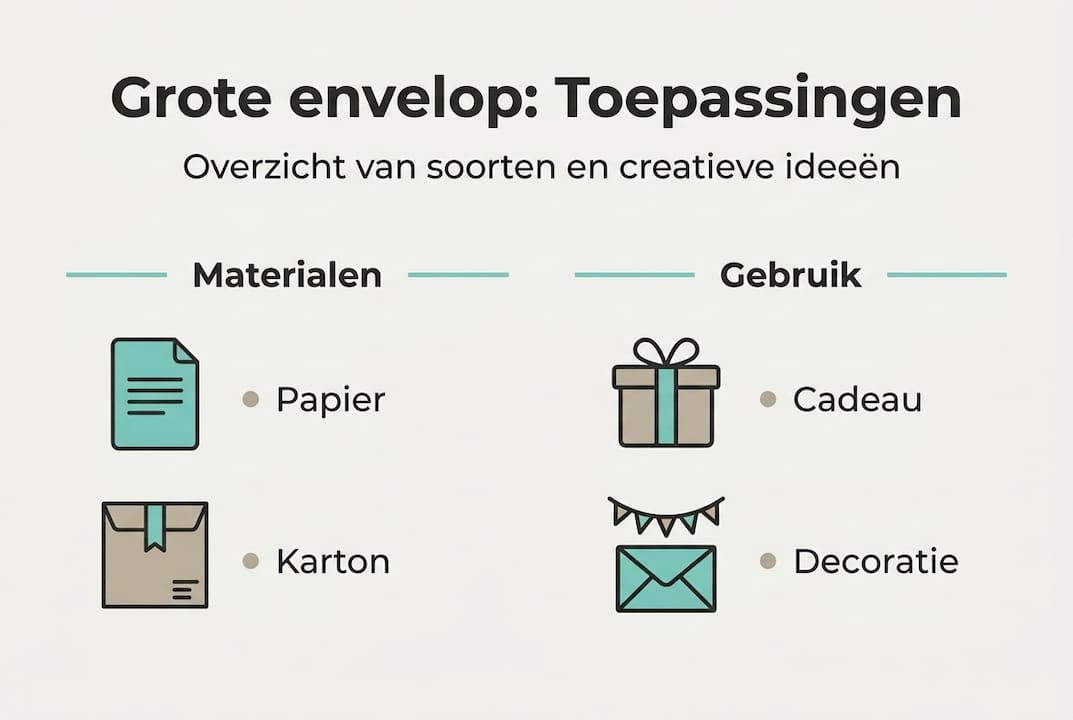 Grote envelop: Toepassingen

Overzicht van soorten en creatieve ideeën

Materialen

Papier

Karton

Gebruik

Cadeau

Decoratie