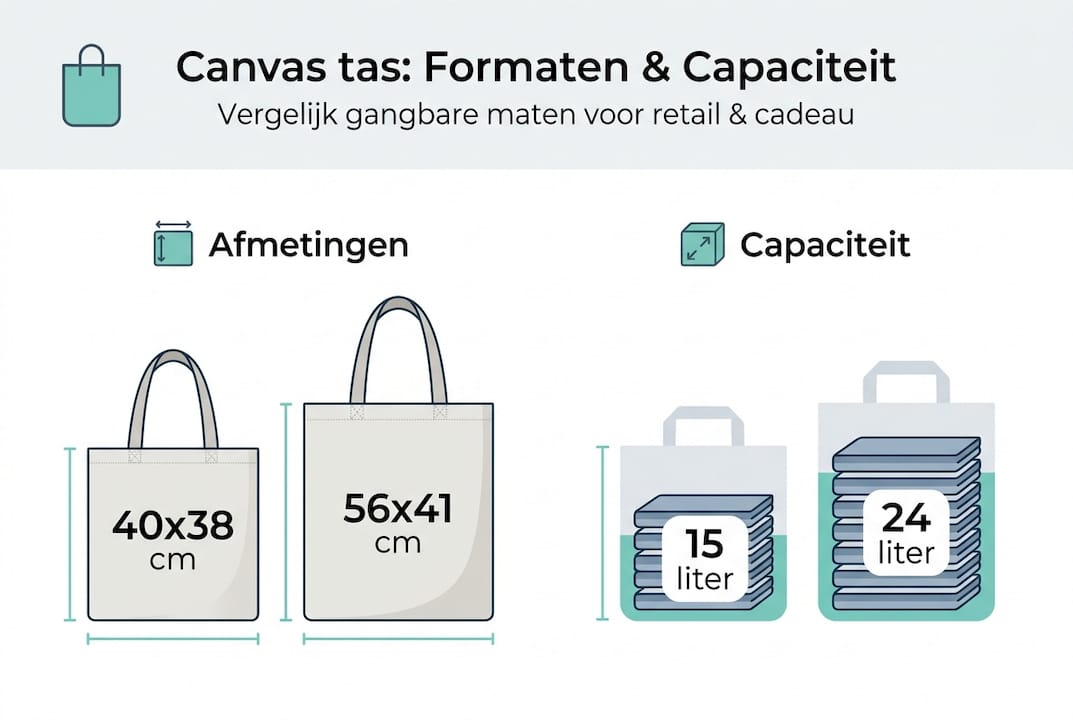 Canvas tas: Formaten & Capaciteit
Vergelijk gangbare maten voor retail & cadeau

Afmetingen

40x38 cm

56x41 cm

Capaciteit

15 liter

24 liter