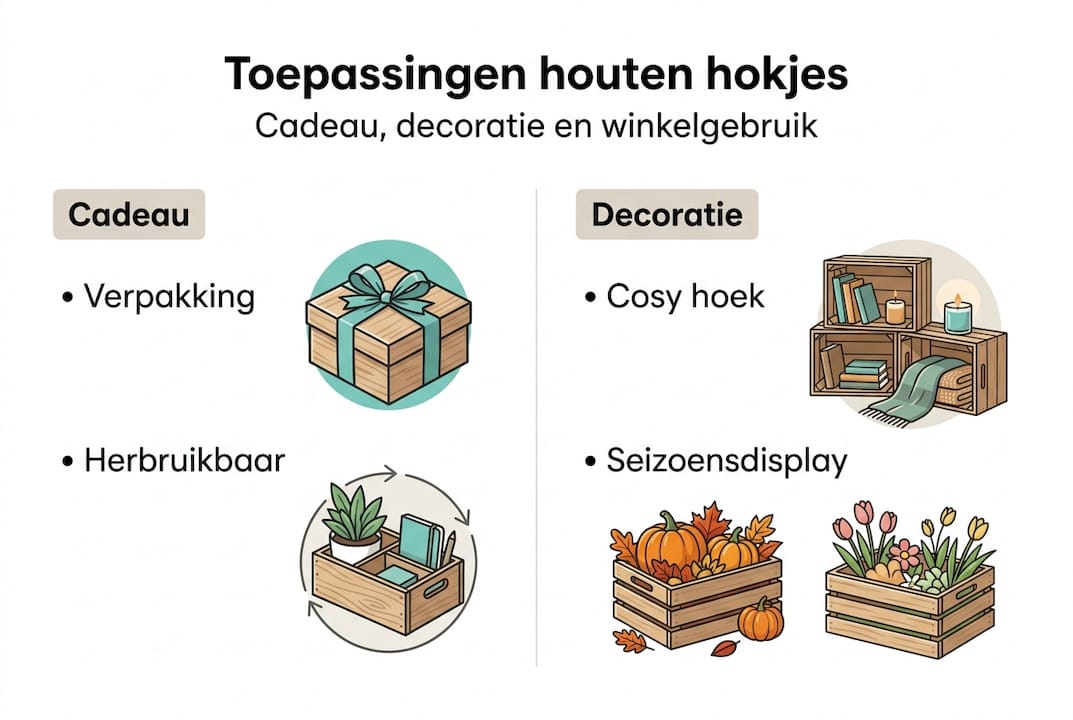 Toepassingen houten hokjes

Cadeau, decoratie en winkelgebruik

Cadeau

• Verpakking

• Herbruikbaar

Decoratie

• Cosy hoek

• Seizoensdisplay