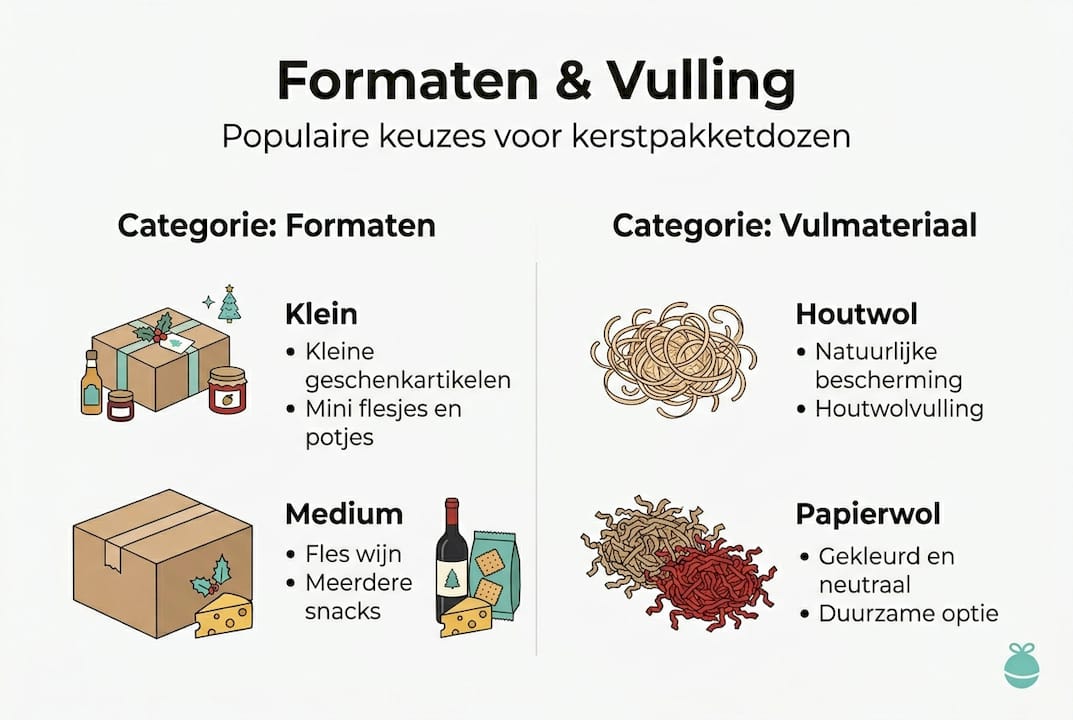 Formaten & Vulling
Populaire keuzes voor kerstpakketdozen

Categorie: Formaten

Klein
• Kleine geschenkartikelen
• Mini flesjes en potjes

Medium
• Fles wijn
• Meerdere snacks

Categorie: Vulmateriaal

Houtwol
• Natuurlijke bescherming
• Houtwolvulling

Papierwol
• Gekleurd en neutraal
• Duurzame optie