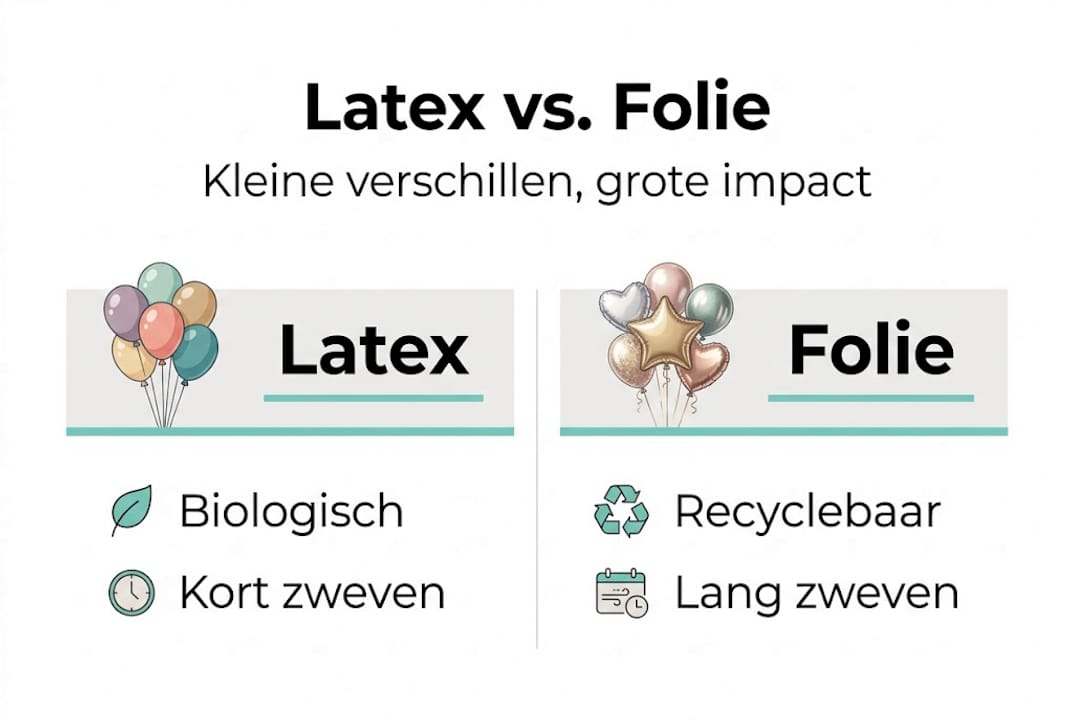 Latex vs. Folie

Kleine verschillen, grote impact

Latex

Biologisch

Kort zweven

Folie

Recyclebaar

Lang zweven