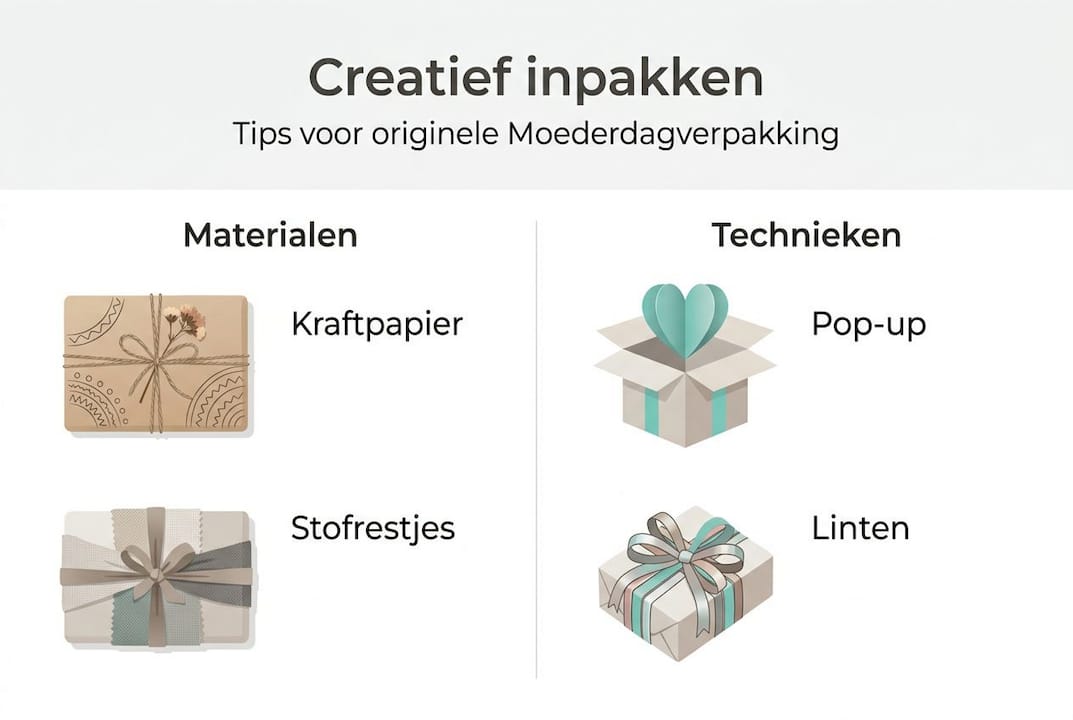 Creatief inpakken

Tips voor originele Moederdagverpakking

Materialen

Kraftpapier

Stofrestjes

Technieken

Pop-up

Linten