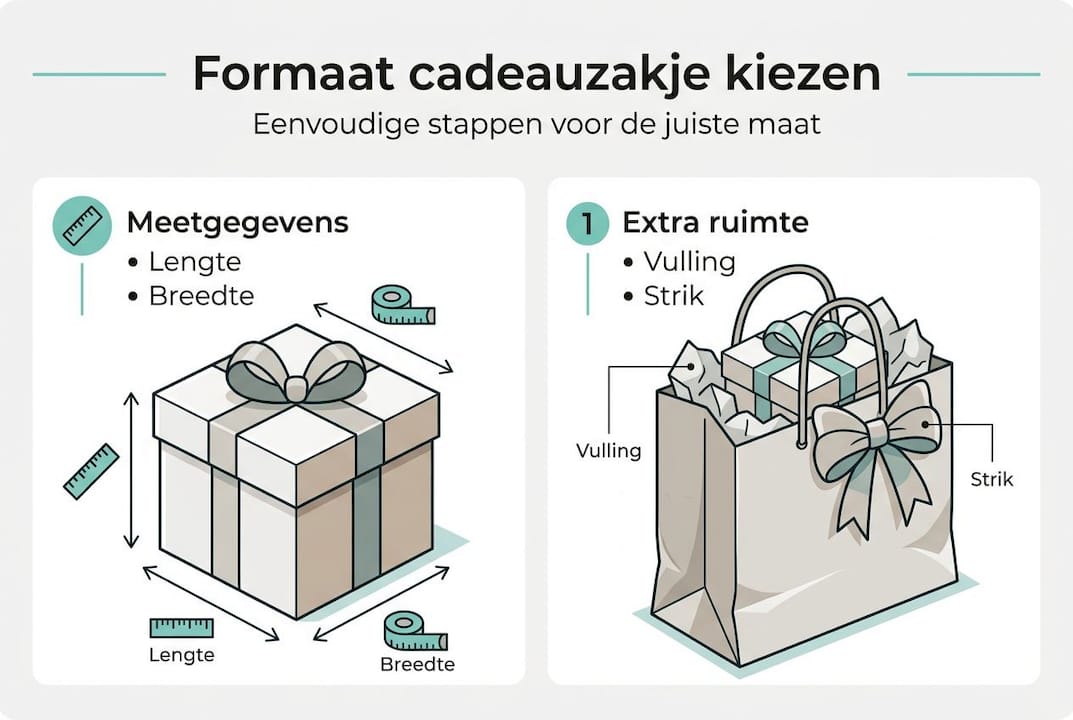 Formaat cadeauzakje kiezen

Eenvoudige stappen voor de juiste maat

Meetgegevens
• Lengte
• Breedte

Lengte

Breedte

1 Extra ruimte
• Vulling
• Strik

Vulling

Strik