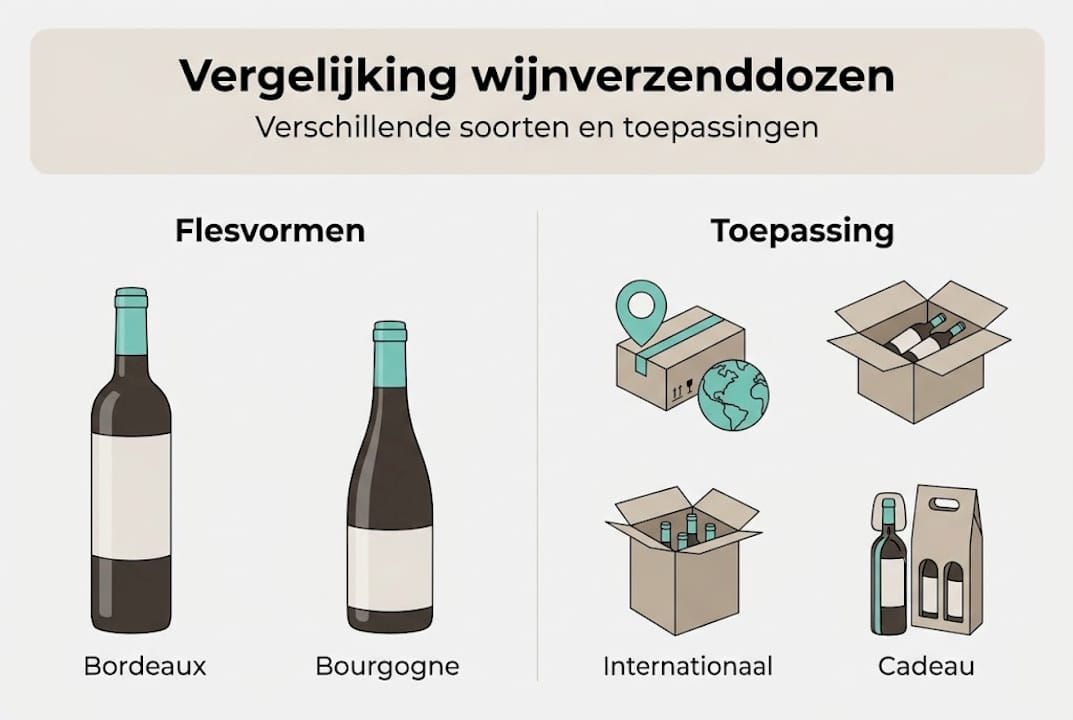 Vergelijking wijnverzenddozen
Verschillende soorten en toepassingen

Flesvormen

Bordeaux

Bourgogne

Toepassing

Internationaal

Cadeau