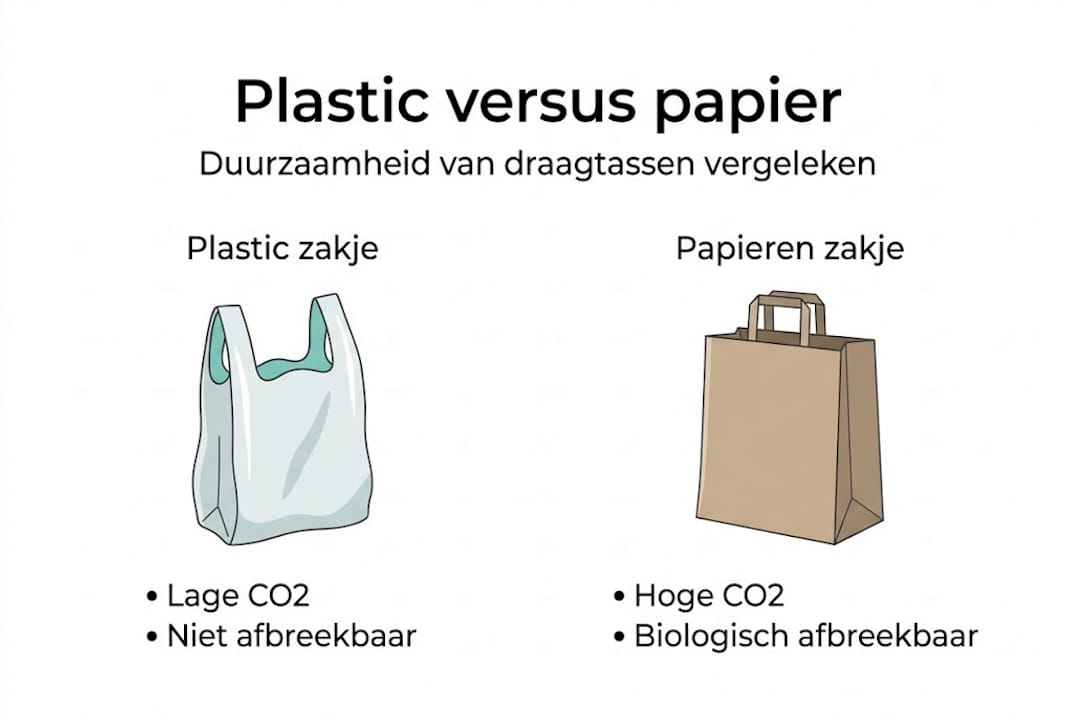 Plastic versus papier
Duurzaamheid van draagtassen vergeleken

Plastic zakje
• Lage CO2
• Niet afbreekbaar

Papieren zakje
• Hoge CO2
• Biologisch afbreekbaar