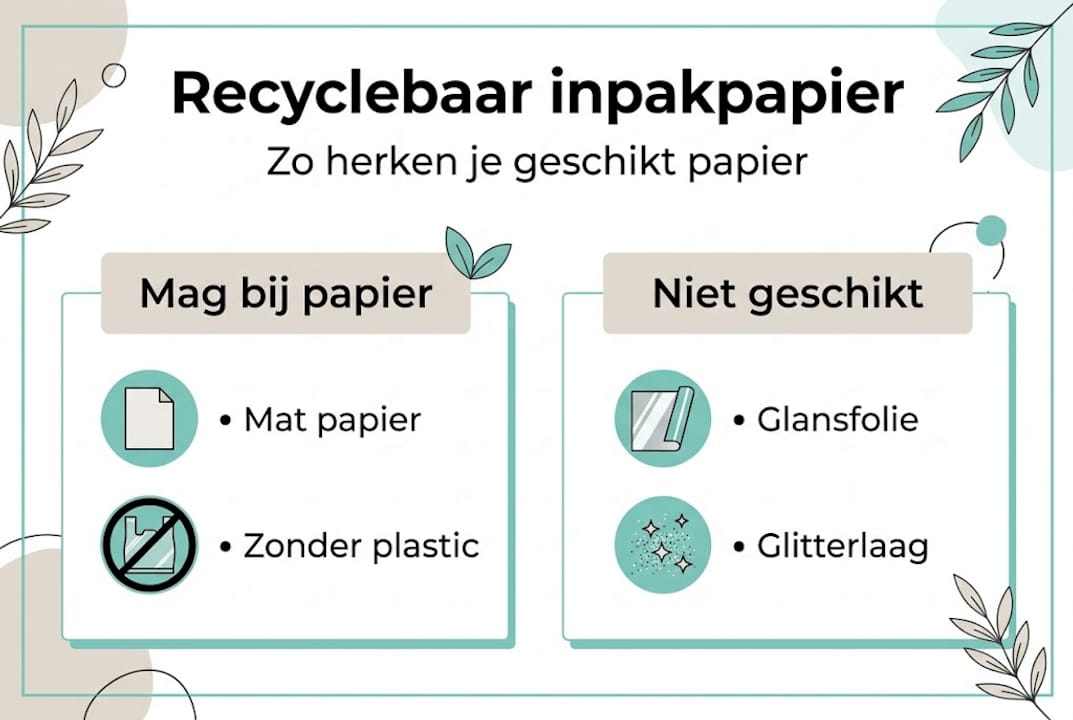 Recyclebaar inpakpapier

Zo herken je geschikt papier

Mag bij papier

• Mat papier

• Zonder plastic

Niet geschikt

• Glansfolie

• Glitterlaag