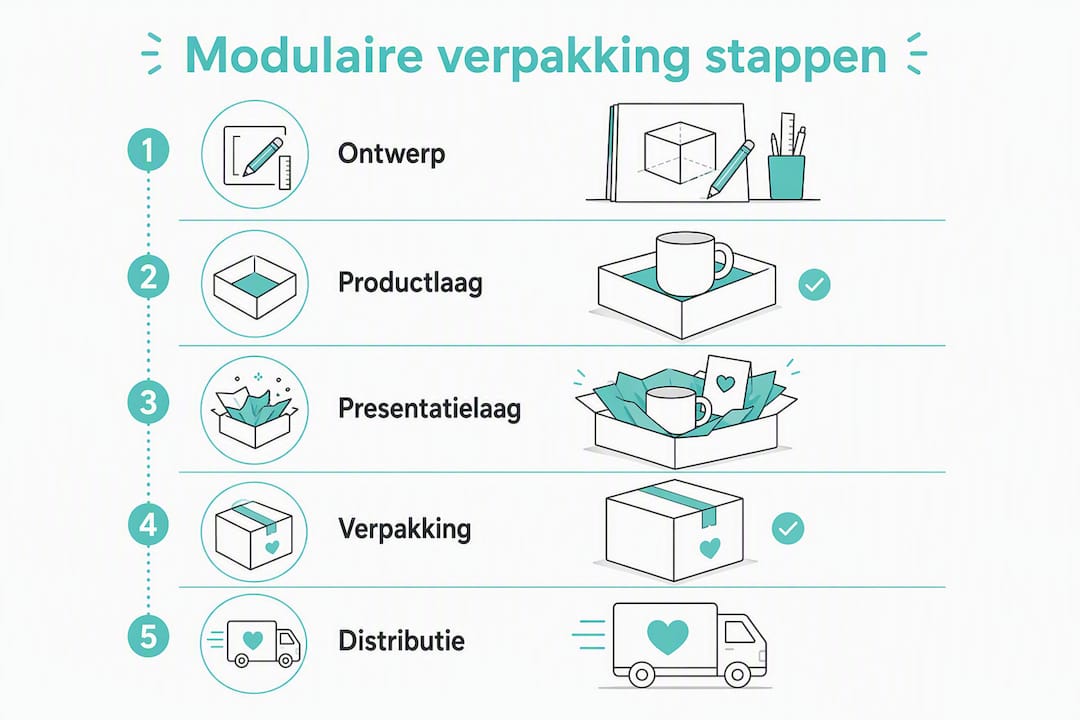 Modulaire verpakking stappen

1 Ontwerp

2 Productlaag

3 Presentatielaag

4 Verpakking

5 Distributie