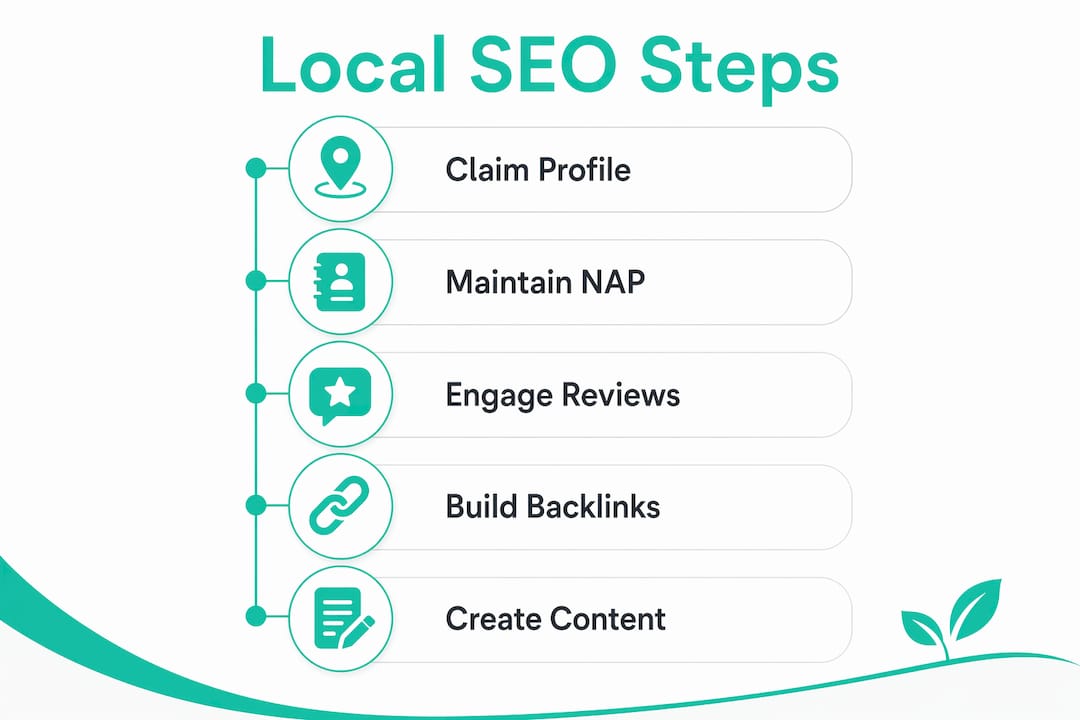 Local SEO Steps

Claim Profile

Maintain NAP

Engage Reviews

Build Backlinks

Create Content