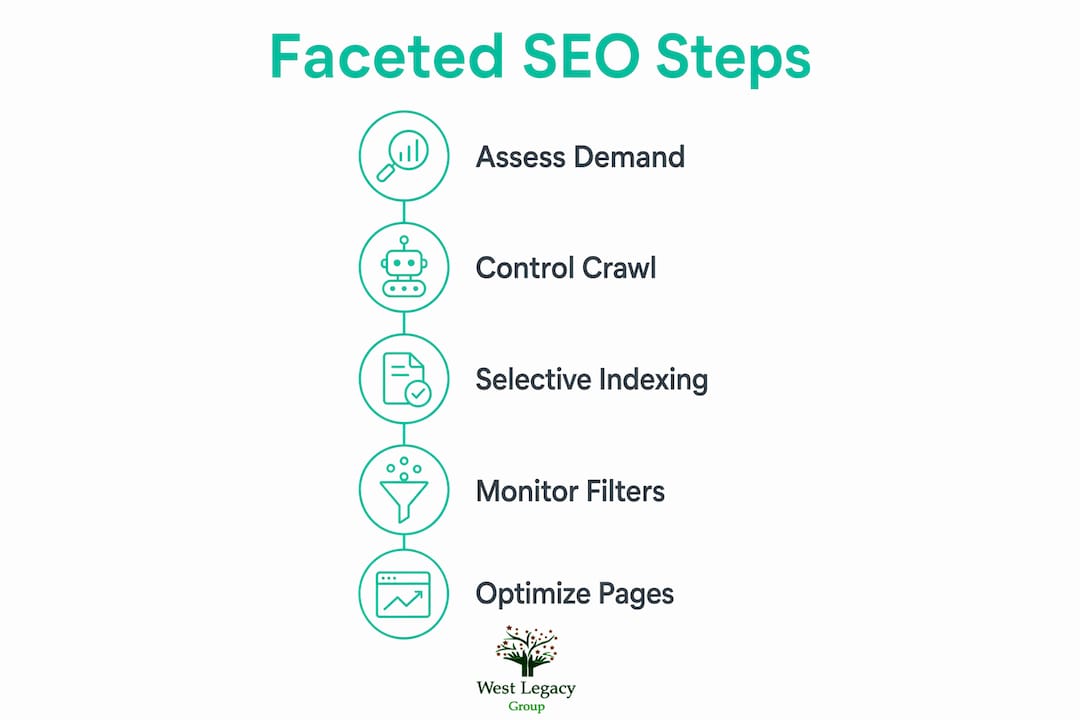 Faceted SEO Steps

Assess Demand

Control Crawl

Selective Indexing

Monitor Filters

Optimize Pages

West Legacy
Group