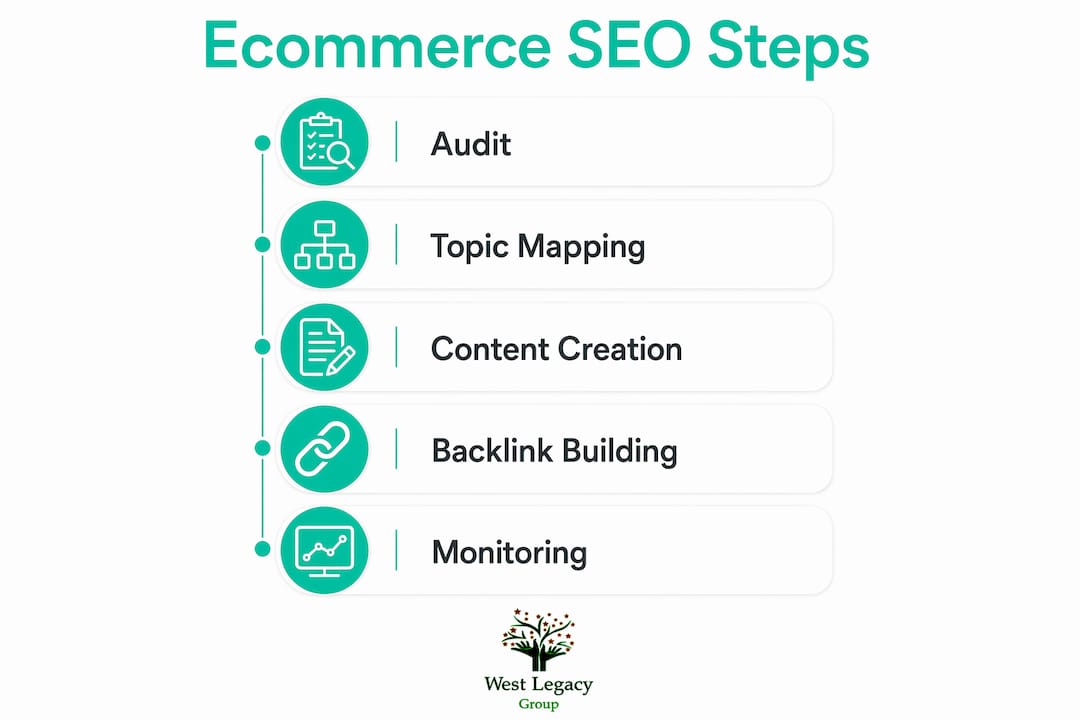 Ecommerce SEO Steps

Audit

Topic Mapping

Content Creation

Backlink Building

Monitoring

West Legacy
Group