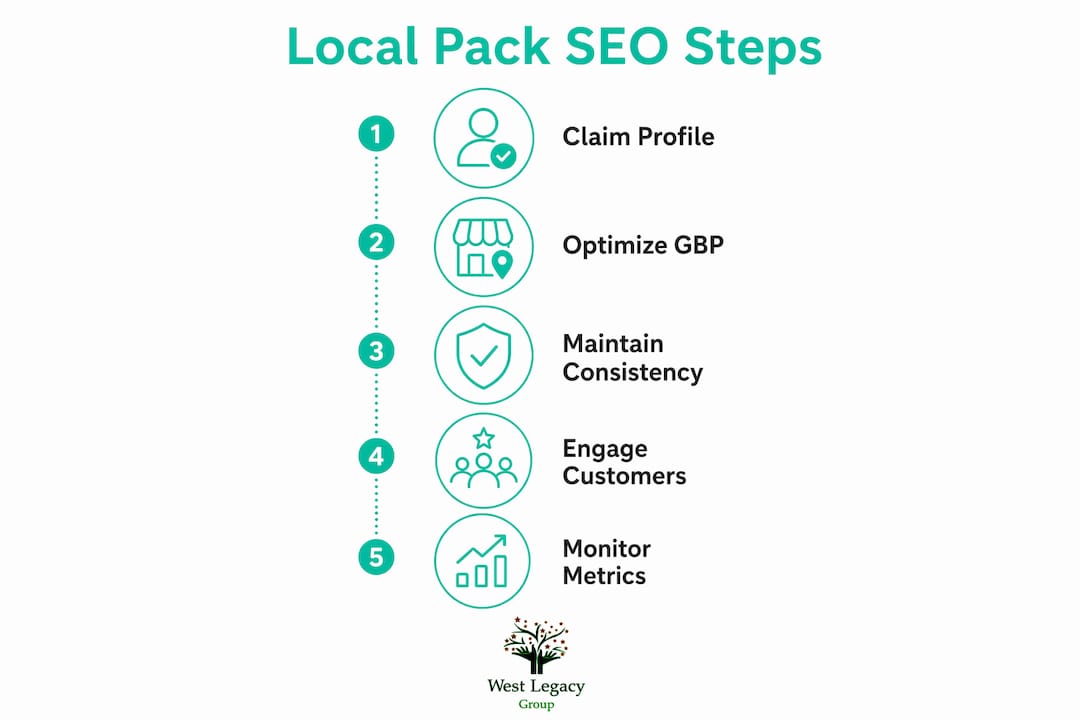 Local Pack SEO Steps

1 Claim Profile

2 Optimize GBP

3 Maintain Consistency

4 Engage Customers

5 Monitor Metrics

West Legacy
Group