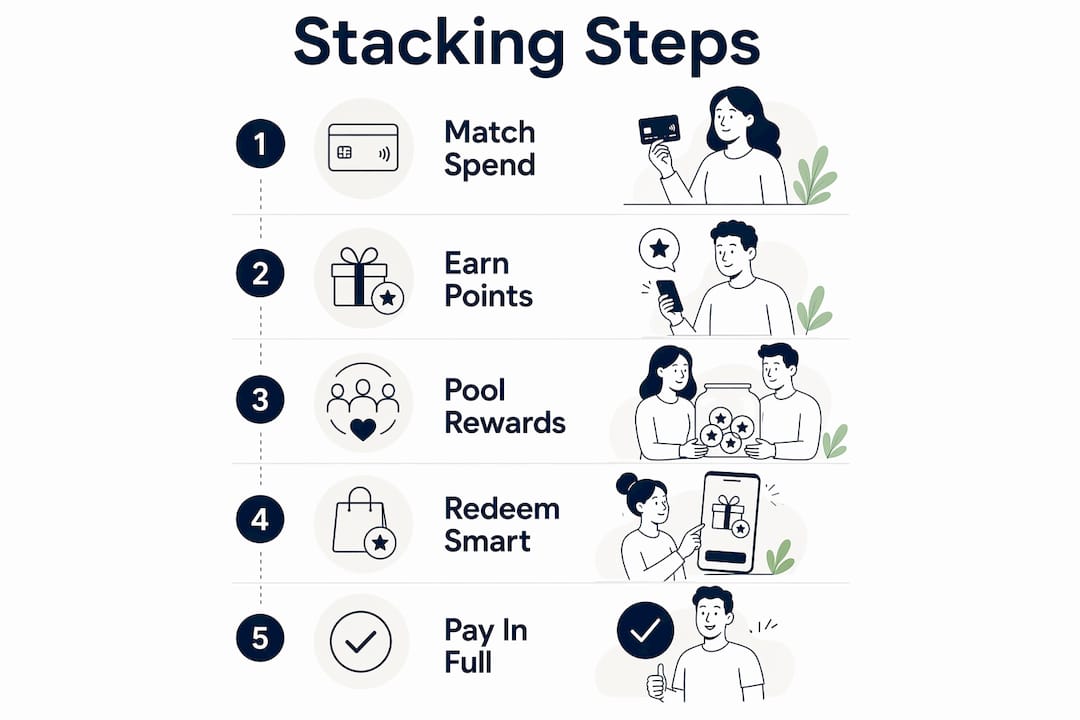 Stacking Steps

1 Match Spend

2 Earn Points

3 Pool Rewards

4 Redeem Smart

5 Pay In Full